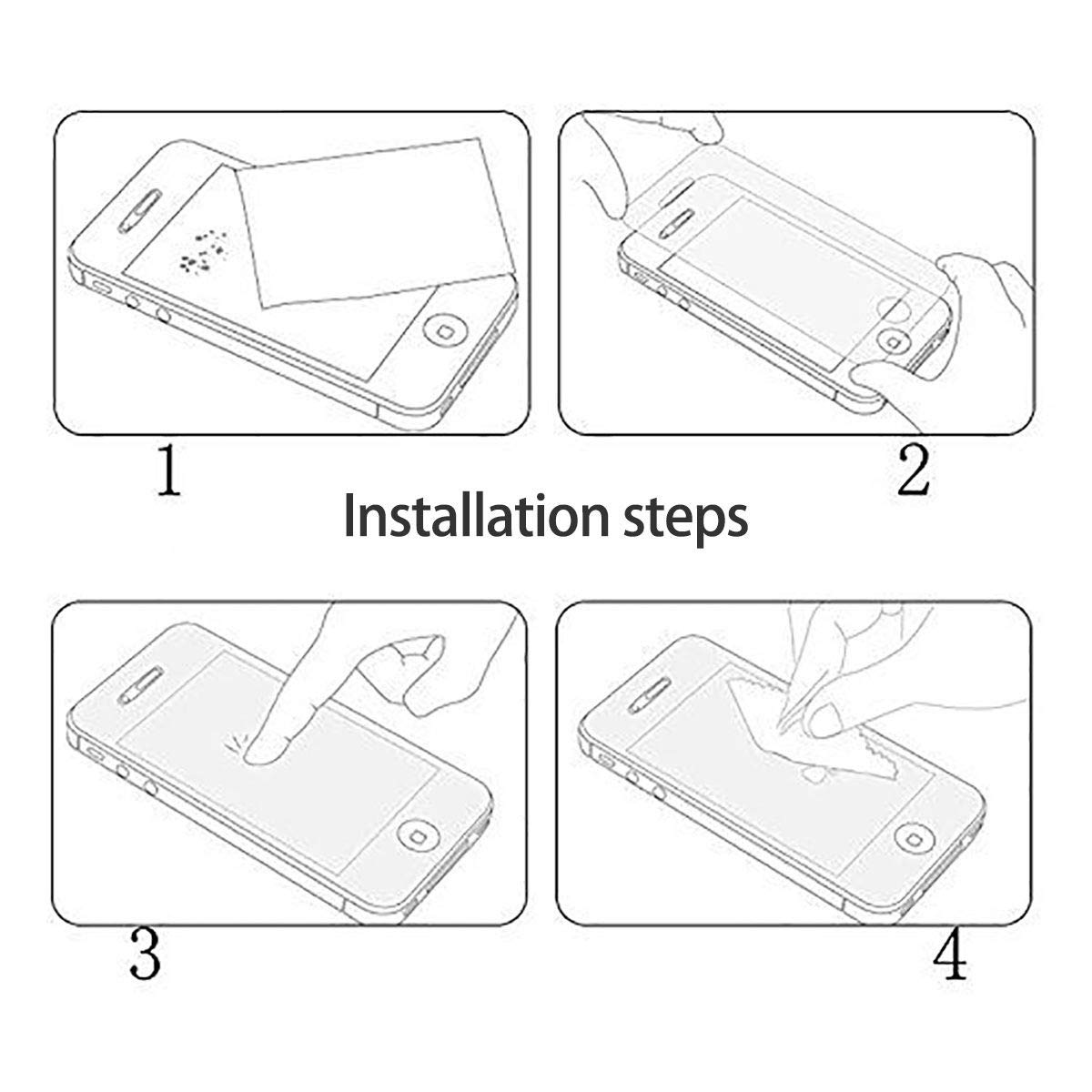 1

2

Installation steps

3

4