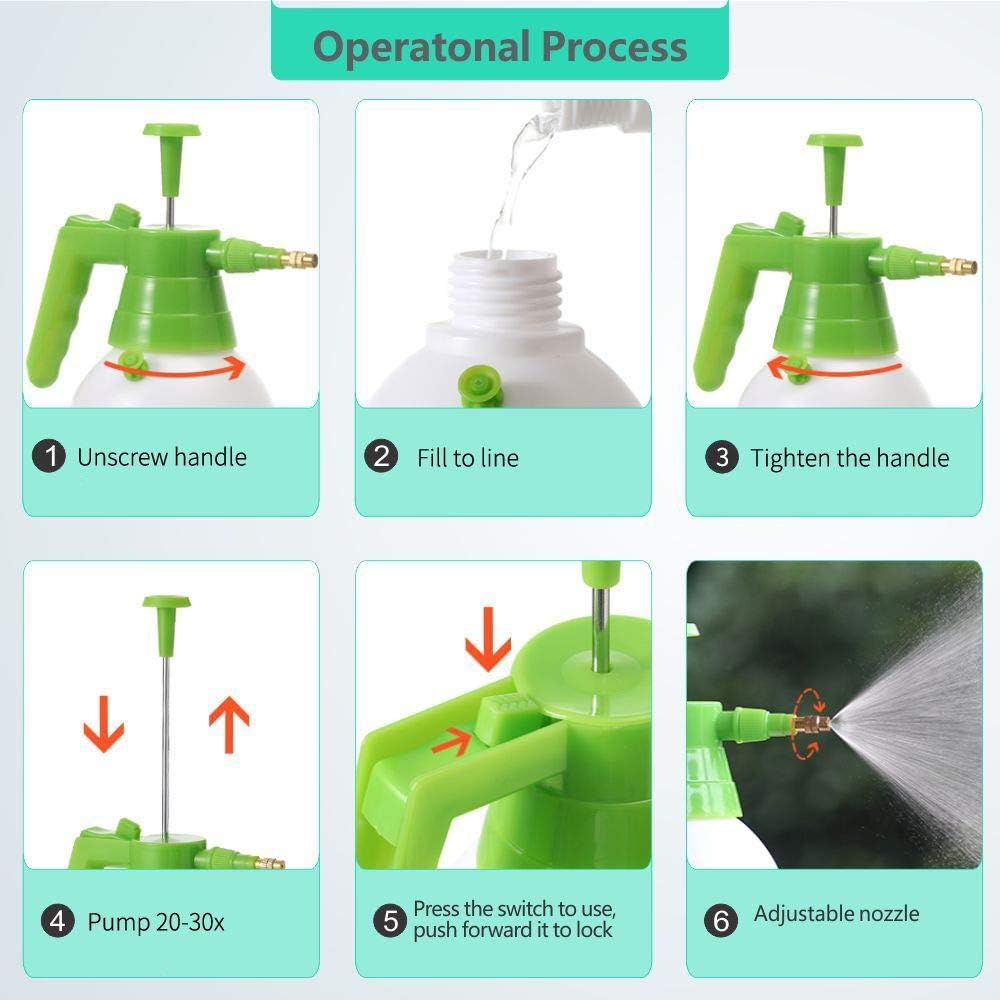 Operatonal Process

1 Unscrew handle

2 Fill to line

3 Tighten the handle

4 Pump 20-30x

5 Press the switch to use, push forward it to lock

6 Adjustable nozzle