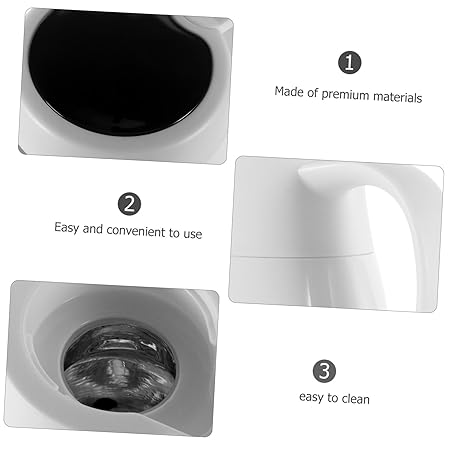 1
Made of premium materials

2
Easy and convenient to use

3
easy to clean