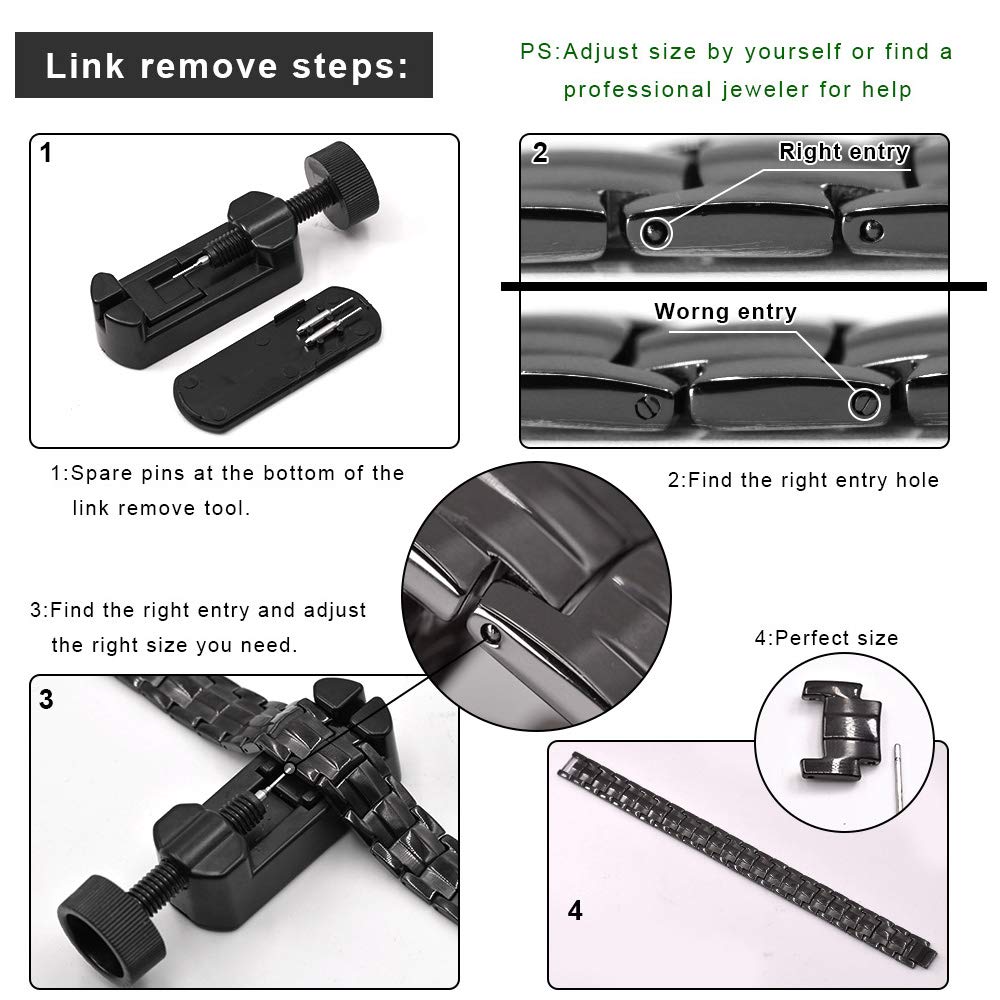 Link remove steps:

PS:Adjust size by yourself or find a professional jeweler for help

1

2

Right entry

Worng entry

1:Spare pins at the bottom of the link remove tool.

2:Find the right entry hole

3:Find the right entry and adjust the right size you need.

4:Perfect size

3

4