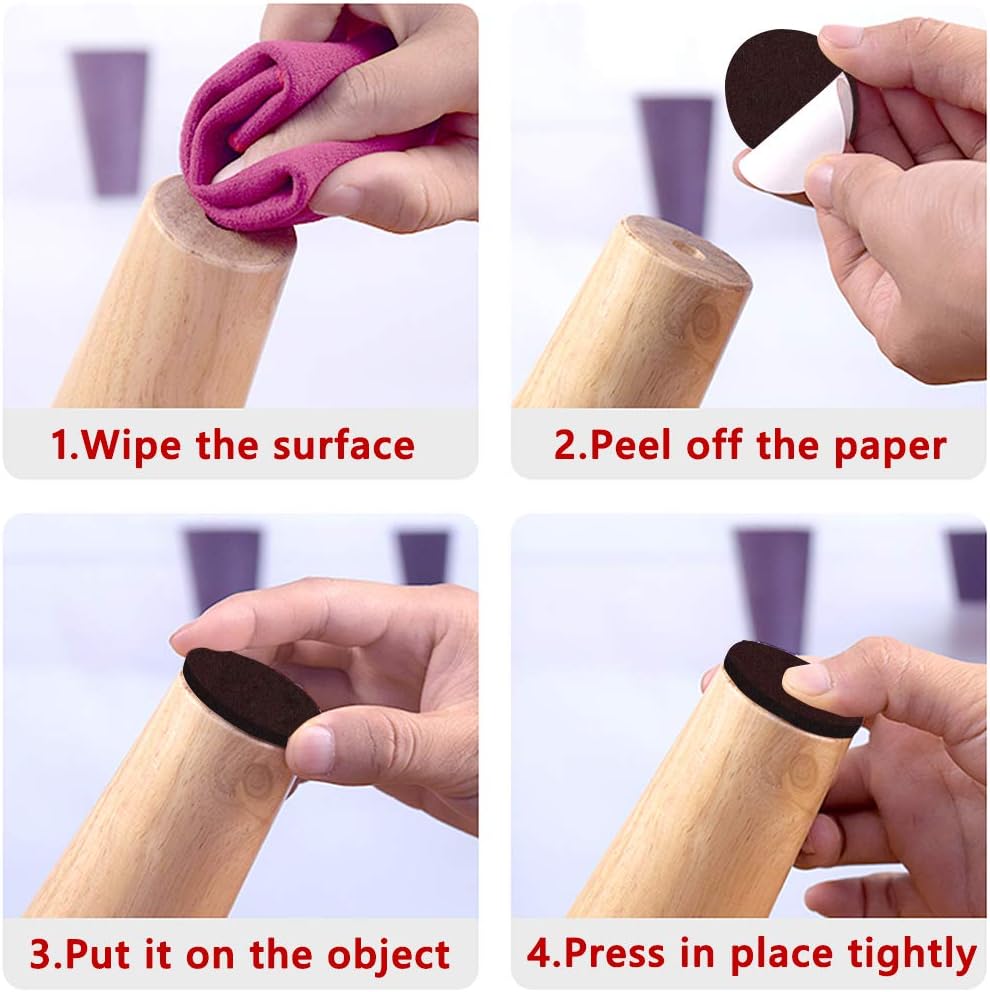 1.Wipe the surface

2.Peel off the paper

3.Put it on the object

4.Press in place tightly