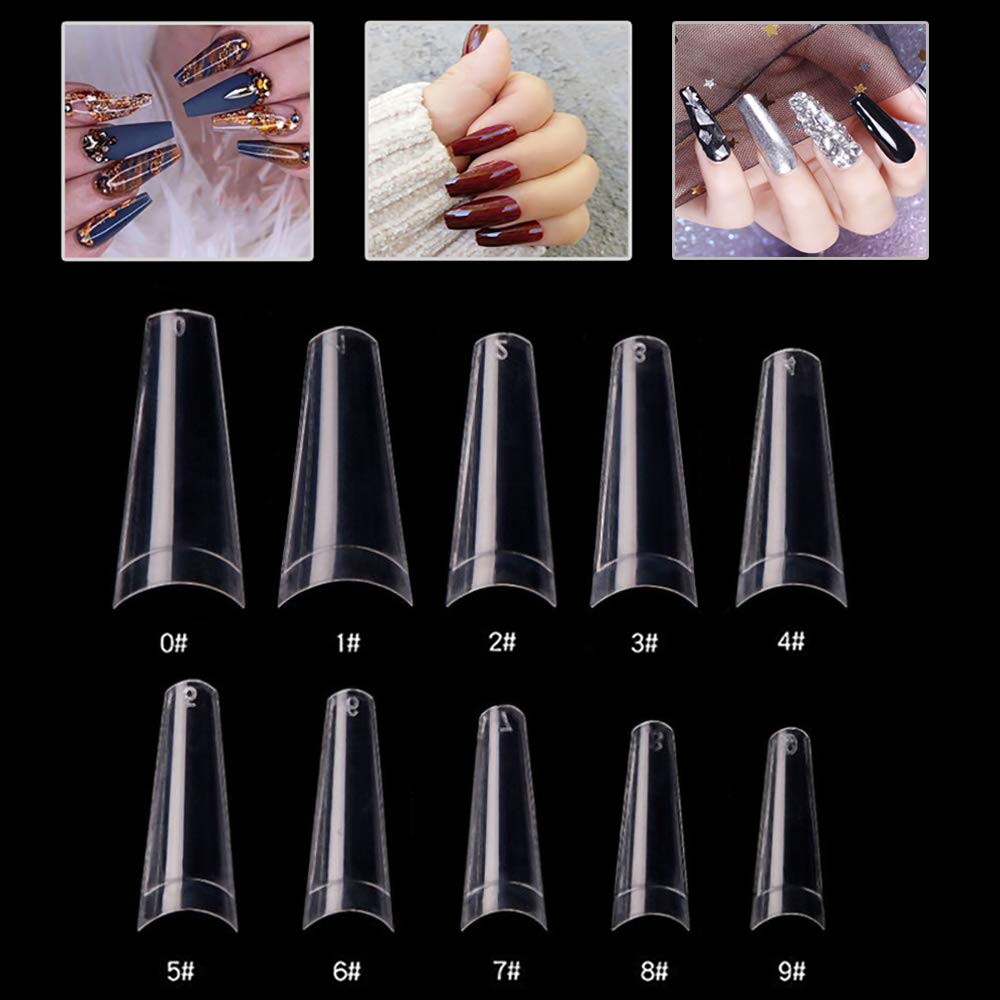 0 1 2 3 4
0# 1# 2# 3# 4#
5 6 7 8 9
5# 6# 7# 8# 9#