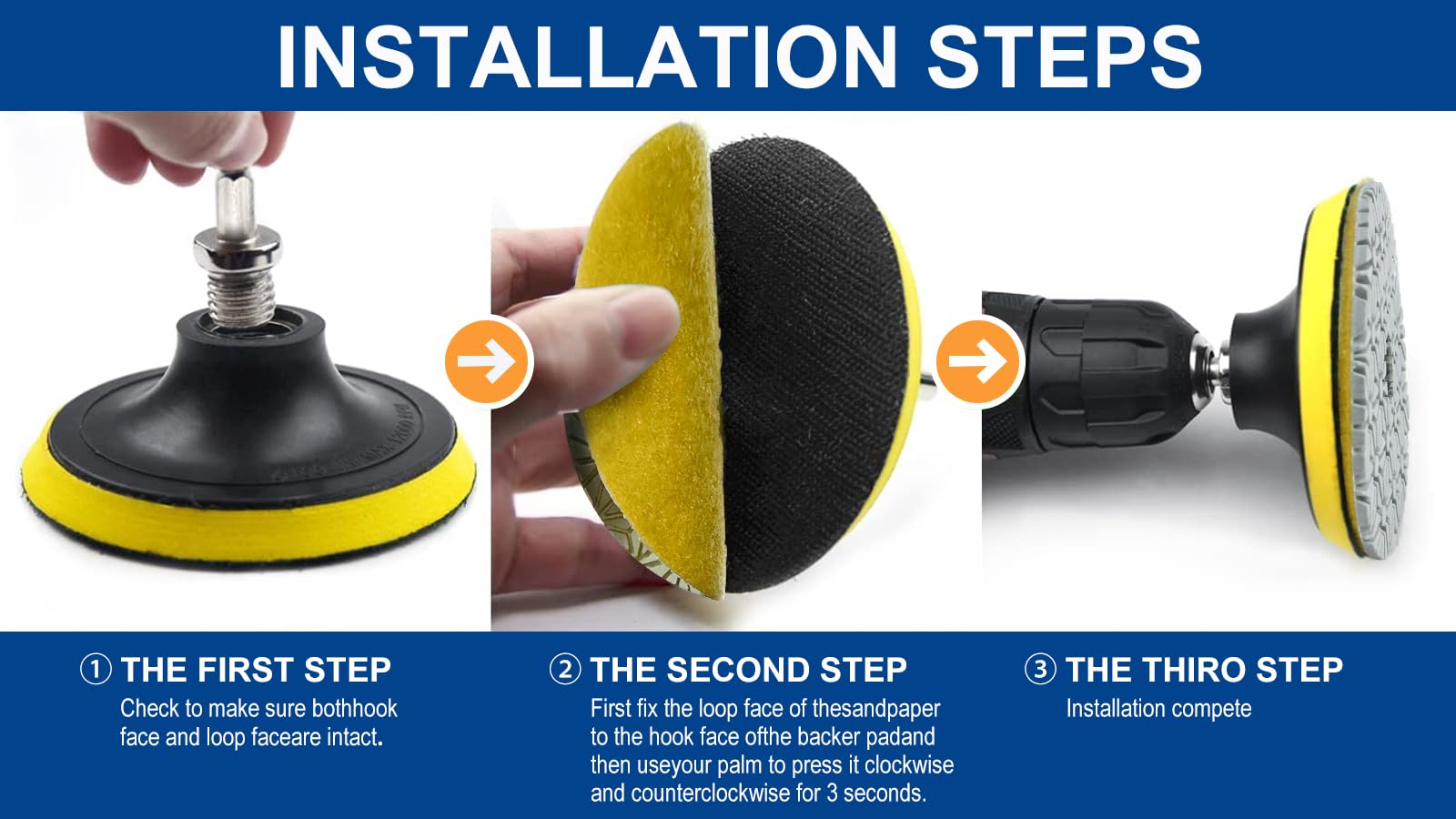 INSTALLATION STEPS

① THE FIRST STEP
Check to make sure bothhook face and loop faceare intact.

② THE SECOND STEP
First fix the loop face of thesandpaper to the hook face ofthe backer padand then useyour palm to press it clockwise and counterclockwise for 3 seconds.

③ THE THIRO STEP
Installation compete