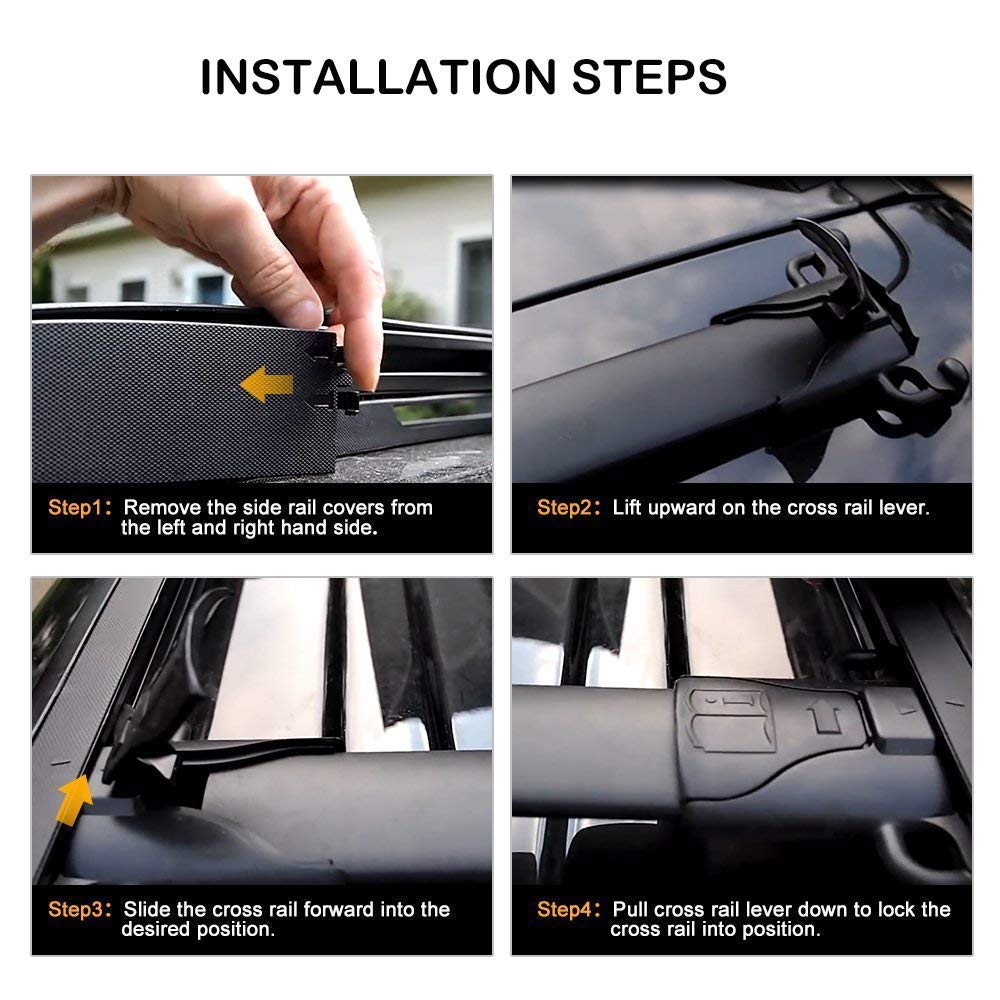 INSTALLATION STEPS

Step1: Remove the side rail covers from the left and right hand side.

Step2: Lift upward on the cross rail lever.

Step3: Slide the cross rail forward into the desired position.

Step4: Pull cross rail lever down to lock the cross rail into position.