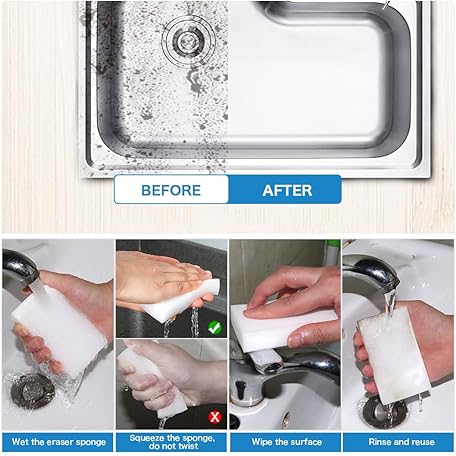 BEFORE AFTER

Wet the eraser sponge

Squeeze the sponge, do not twist

Wipe the surface

Rinse and reuse