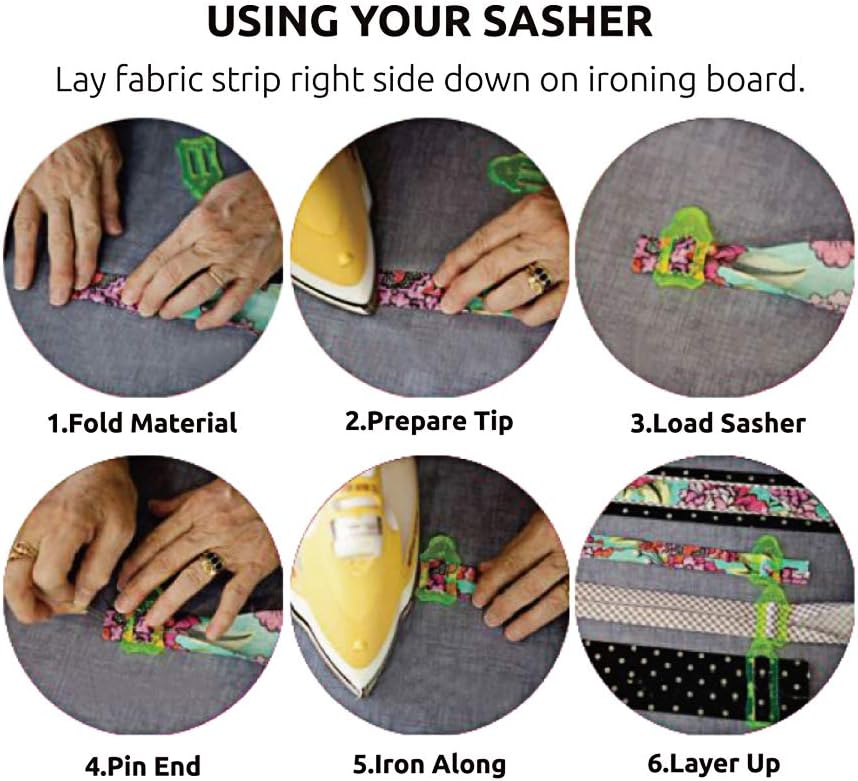 USING YOUR SASHER

Lay fabric strip right side down on ironing board.

1.Fold Material

2.Prepare Tip

3.Load Sasher

4.Pin End

5.Iron Along

6.Layer Up