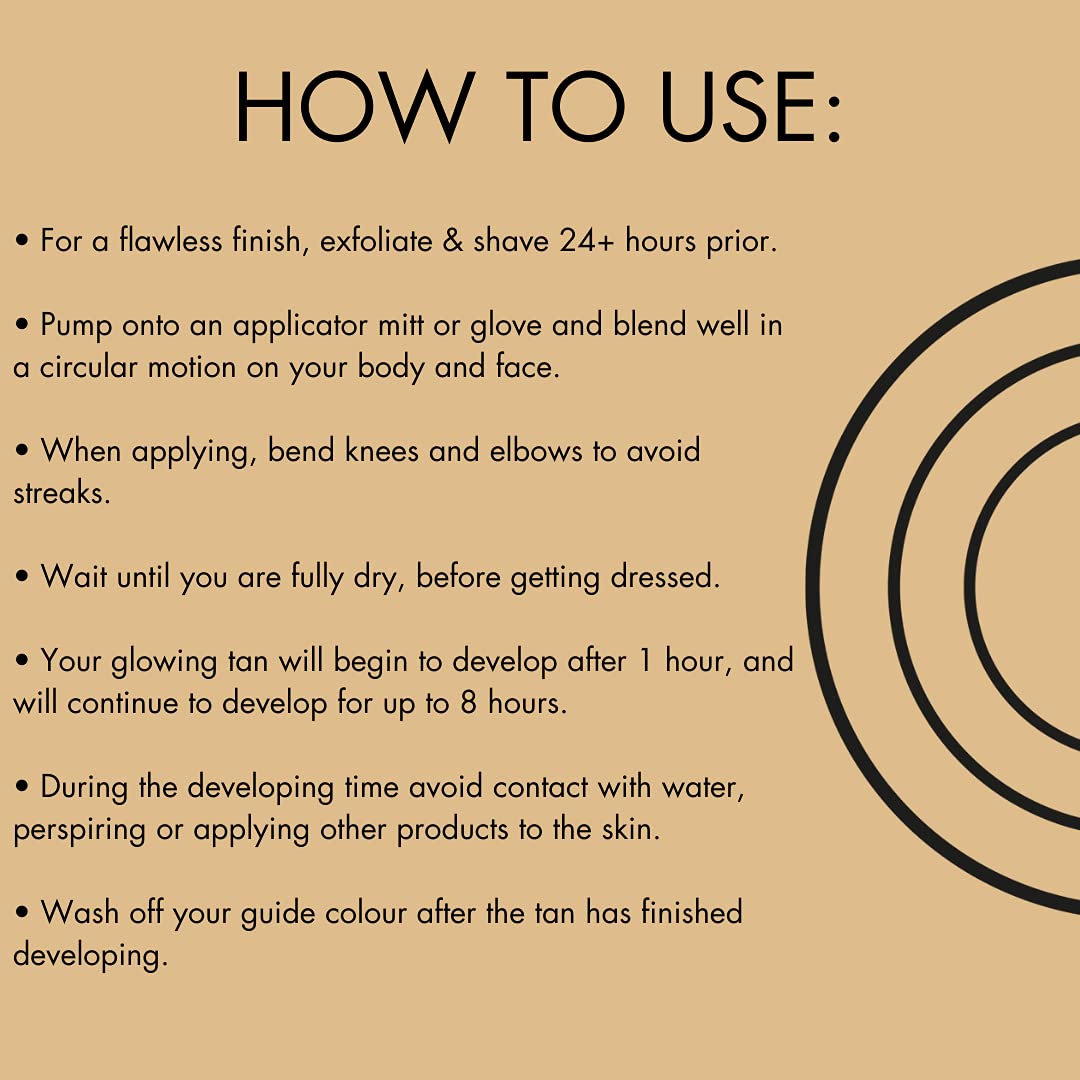 HOW TO USE:

• For a flawless finish, exfoliate & shave 24+ hours prior.

• Pump onto an applicator mitt or glove and blend well in a circular motion on your body and face.

• When applying, bend knees and elbows to avoid streaks.

• Wait until you are fully dry, before getting dressed.

• Your glowing tan will begin to develop after 1 hour, and will continue to develop for up to 8 hours.

• During the developing time avoid contact with water, perspiring or applying other products to the skin.

• Wash off your guide colour after the tan has finished developing.