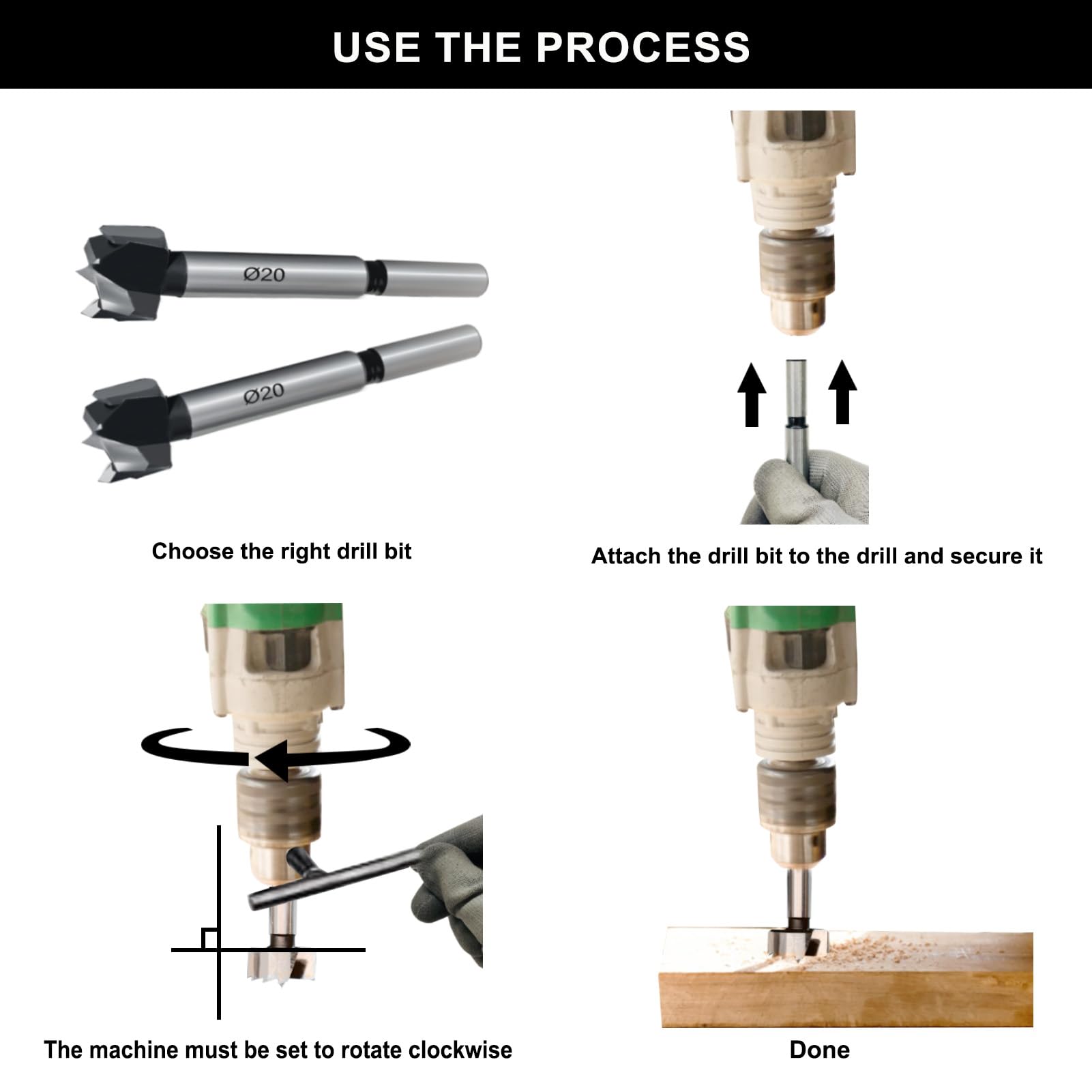 USE THE PROCESS

Ø20

Ø20

Choose the right drill bit

Attach the drill bit to the drill and secure it

The machine must be set to rotate clockwise

Done