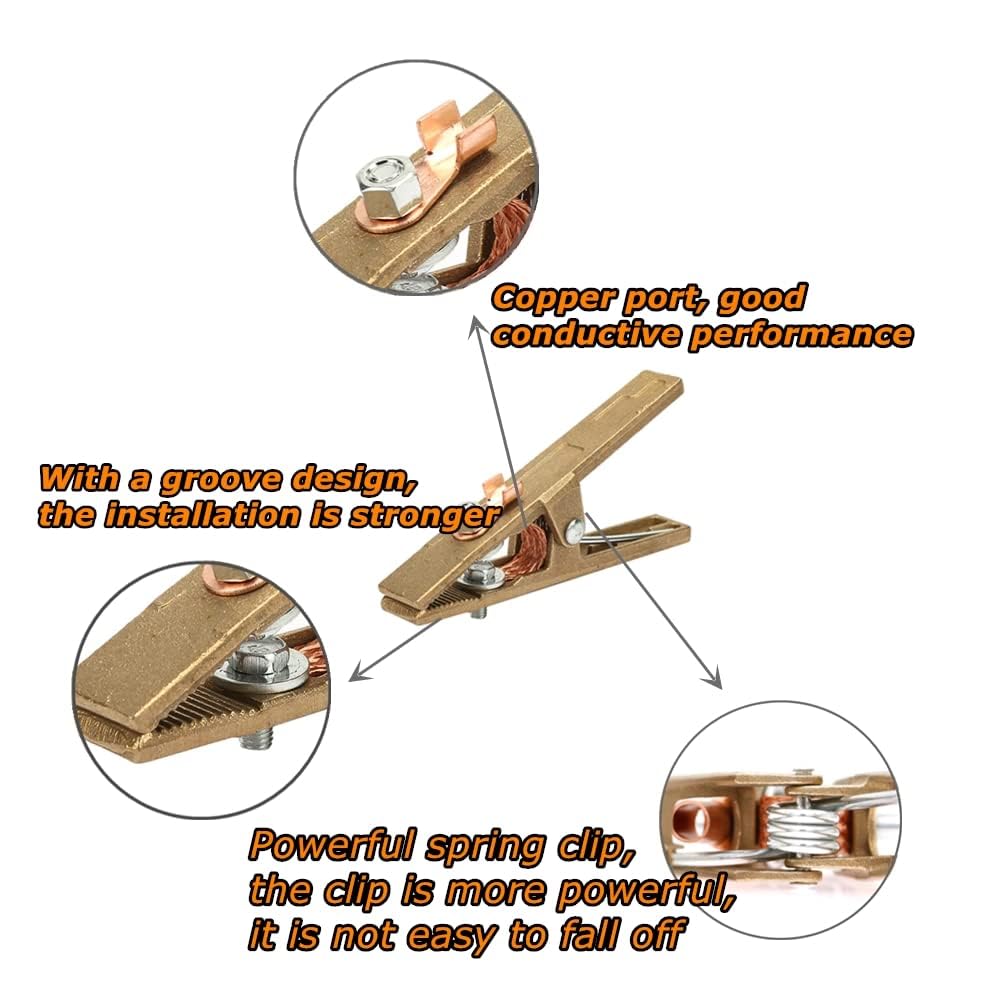 Copper port, good conductive performance

With a groove design, the installation is stronger

Powerful spring clip, the clip is more powerful, it is not easy to fall off