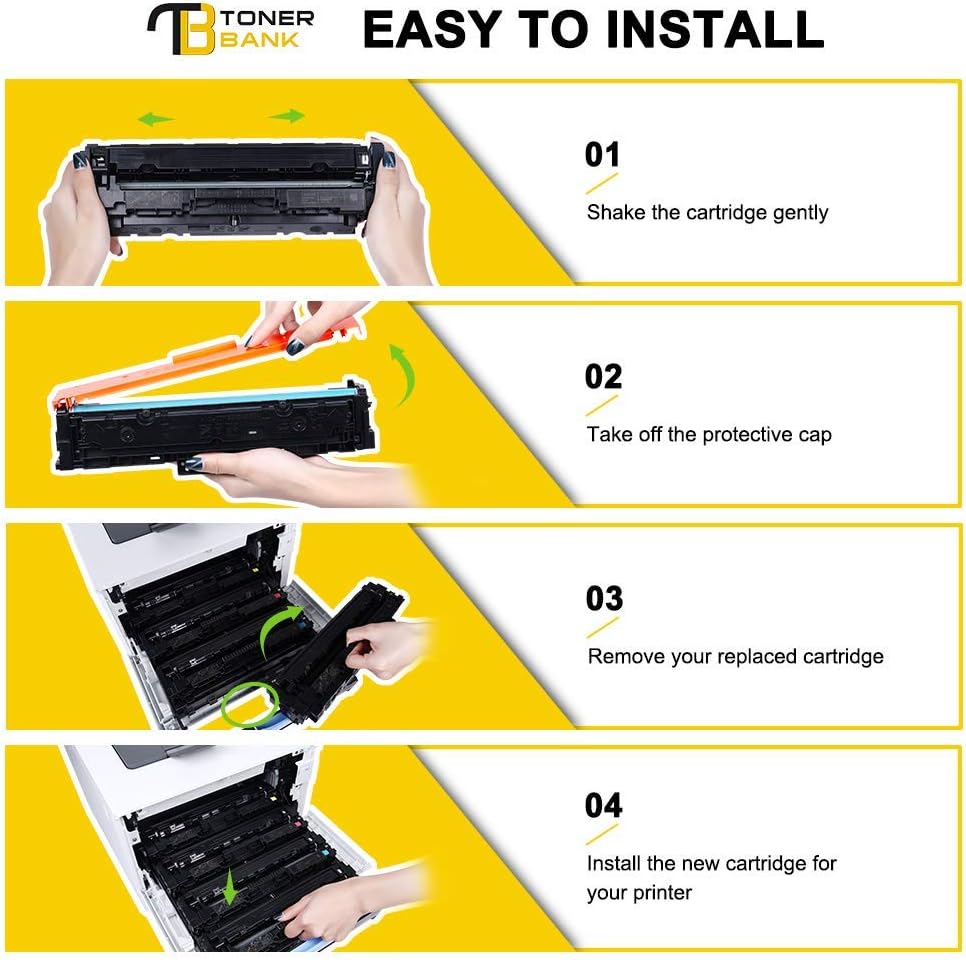 TB TONER BANK

EASY TO INSTALL

01

Shake the cartridge gently

02

Take off the protective cap

03

Remove your replaced cartridge

04

Install the new cartridge for your printer