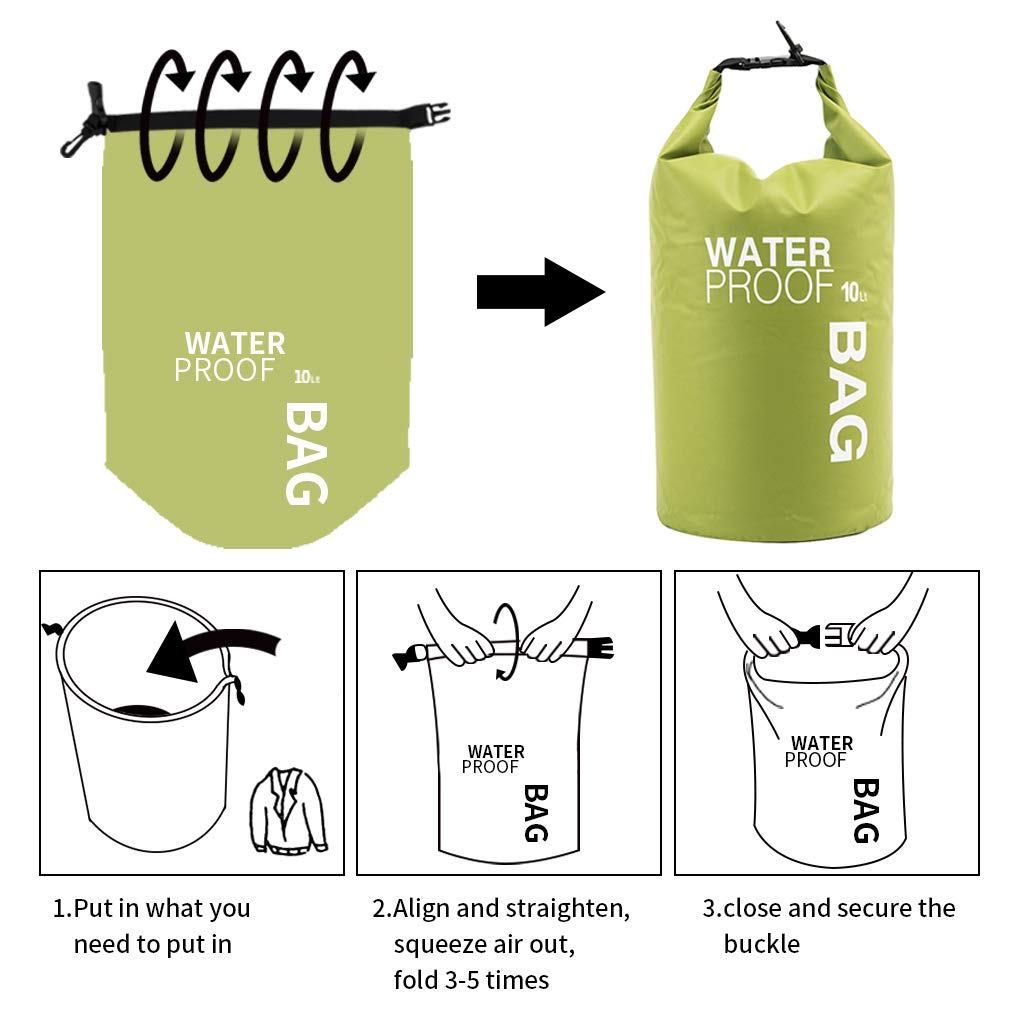 WATER
PROOF 10Lt
BAG

WATER
PROOF 10Lt
BAG

WATER
PROOF
BAG

WATER
PROOF
BAG

1.Put in what you need to put in

2.Align and straighten, squeeze air out, fold 3-5 times

3.close and secure the buckle