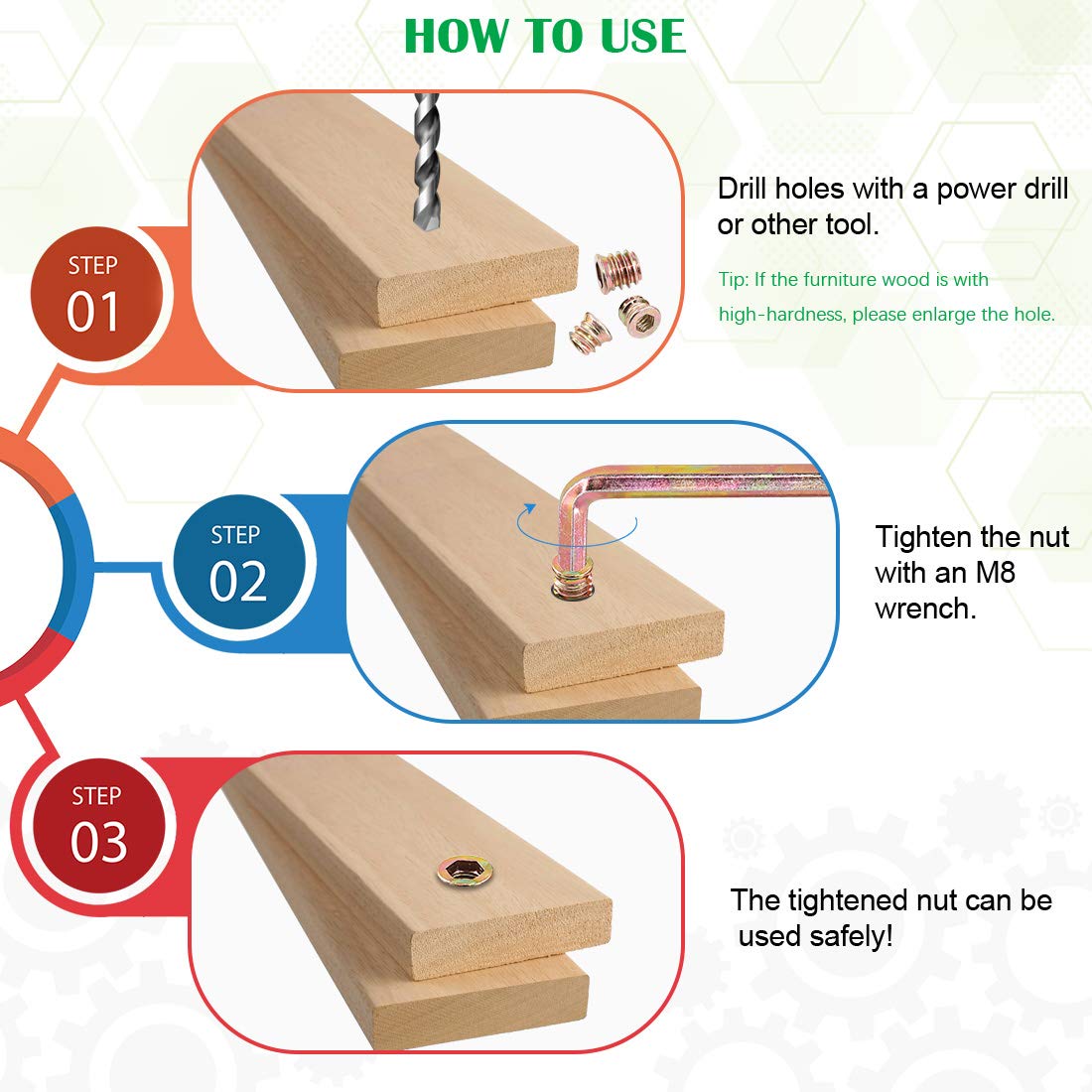 HOW TO USE

STEP
01

Drill holes with a power drill or other tool.

Tip: If the furniture wood is with high-hardness, please enlarge the hole.

STEP
02

Tighten the nut with an M8 wrench.

STEP
03

The tightened nut can be used safely!