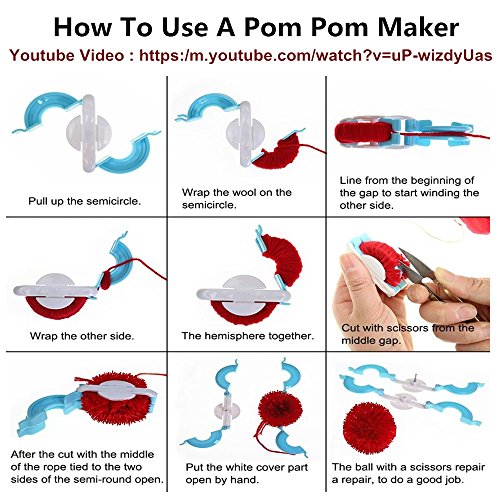 How To Use A Pom Pom Maker

Youtube Video : https:/m.youtube.com/watch?v=uP-wizdyUas

Pull up the semicircle.

Wrap the wool on the semicircle.

Line from the beginning of the gap to start winding the other side.

Wrap the other side.

The hemisphere together.

Cut with scissors from the middle gap.

After the cut with the middle of the rope tied to the two sides of the semi-round open.

Put the white cover part open by hand.

The ball with a scissors repair a repair, to do a good job.