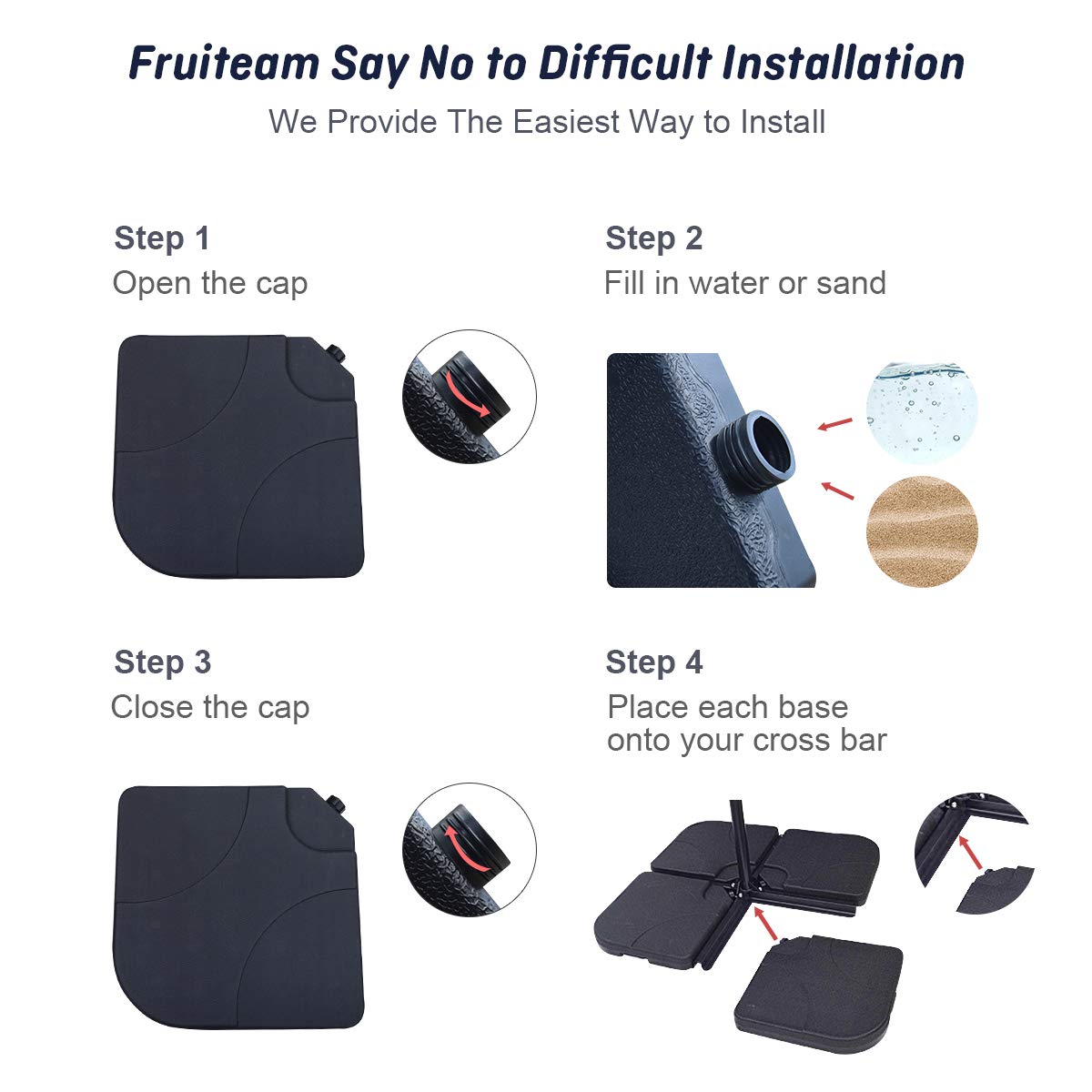 Fruiteam Say No to Difficult Installation

We Provide The Easiest Way to Install

Step 1
Open the cap

Step 2
Fill in water or sand

Step 3
Close the cap

Step 4
Place each base onto your cross bar