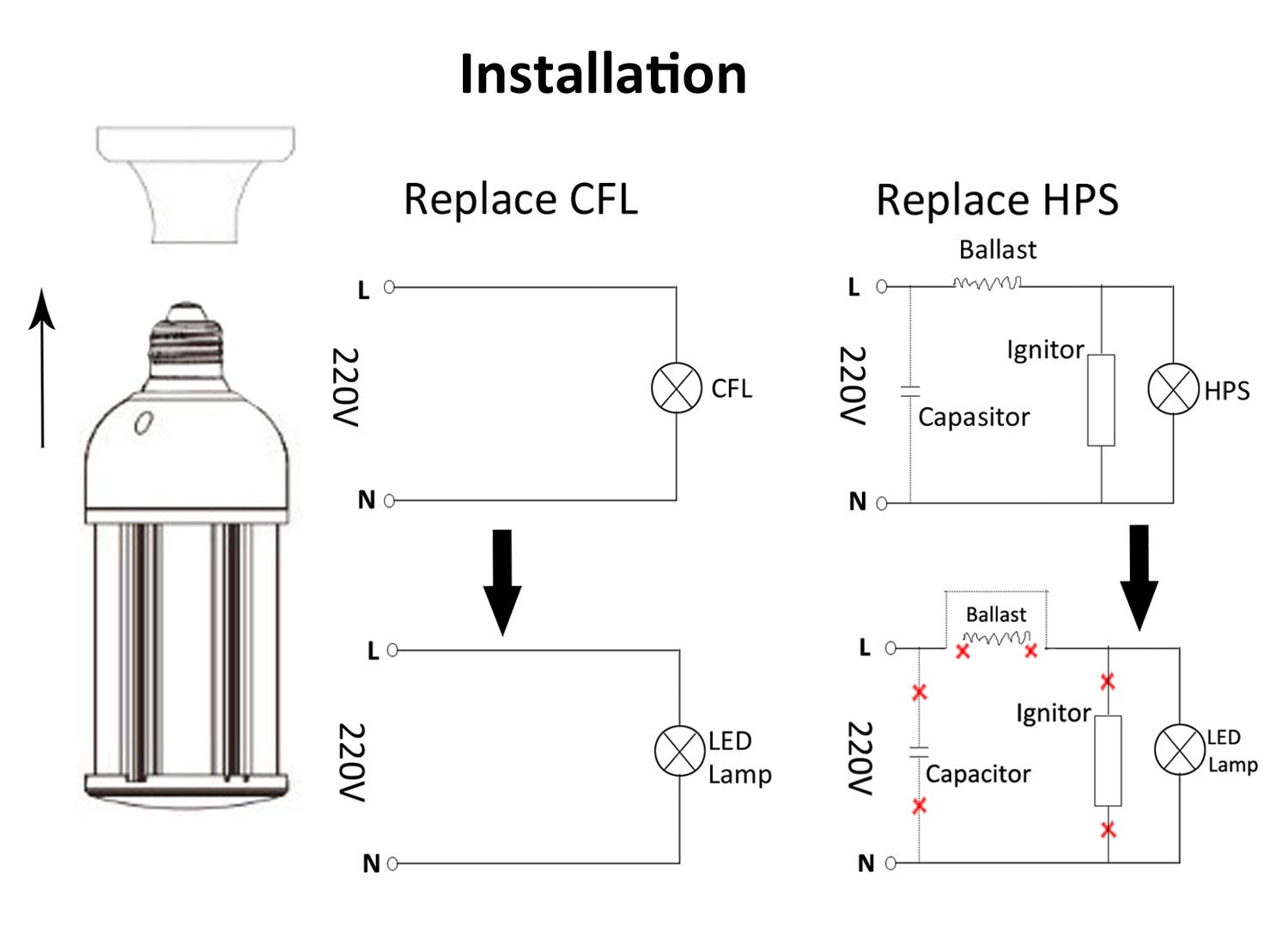 Installation

Replace CFL

L

220V

CFL

N

L

220V

LED Lamp

N

Replace HPS

Ballast

L

220V

Ignitor

Capasitor

HPS

N

Ballast

L

220V

Ignitor

Capacitor

LED Lamp

N