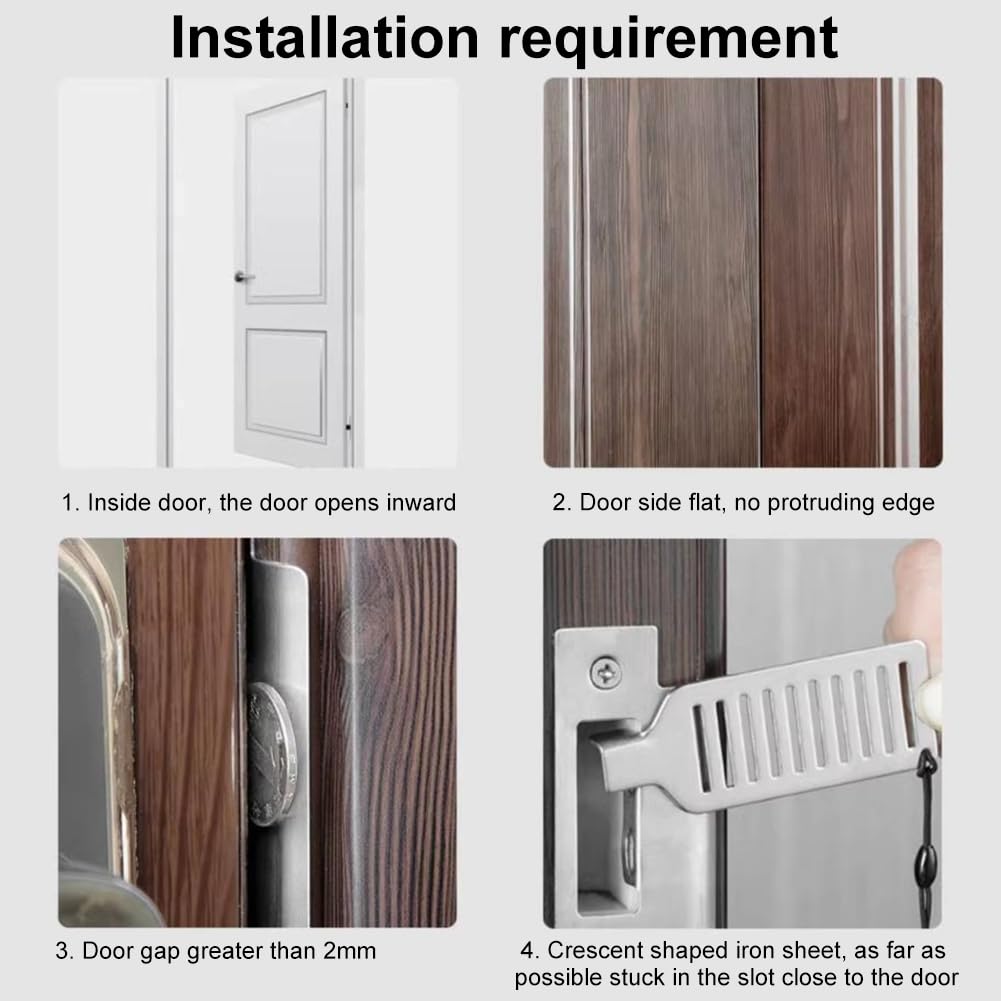 Installation requirement

1. Inside door, the door opens inward

2. Door side flat, no protruding edge

3. Door gap greater than 2mm

4. Crescent shaped iron sheet, as far as possible stuck in the slot close to the door