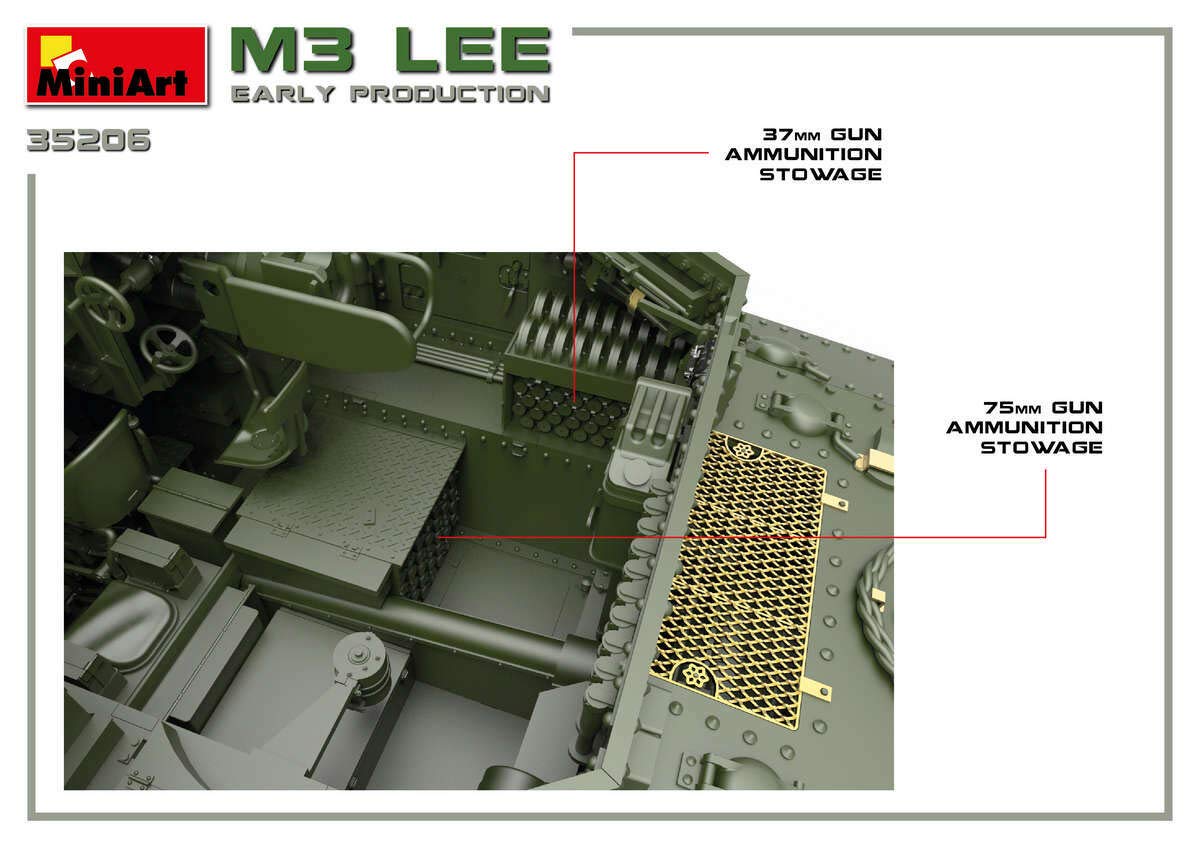 MiniArt

M3 LEE
EARLY PRODUCTION

35206

37MM GUN
AMMUNITION
STOWAGE

75MM GUN
AMMUNITION
STOWAGE