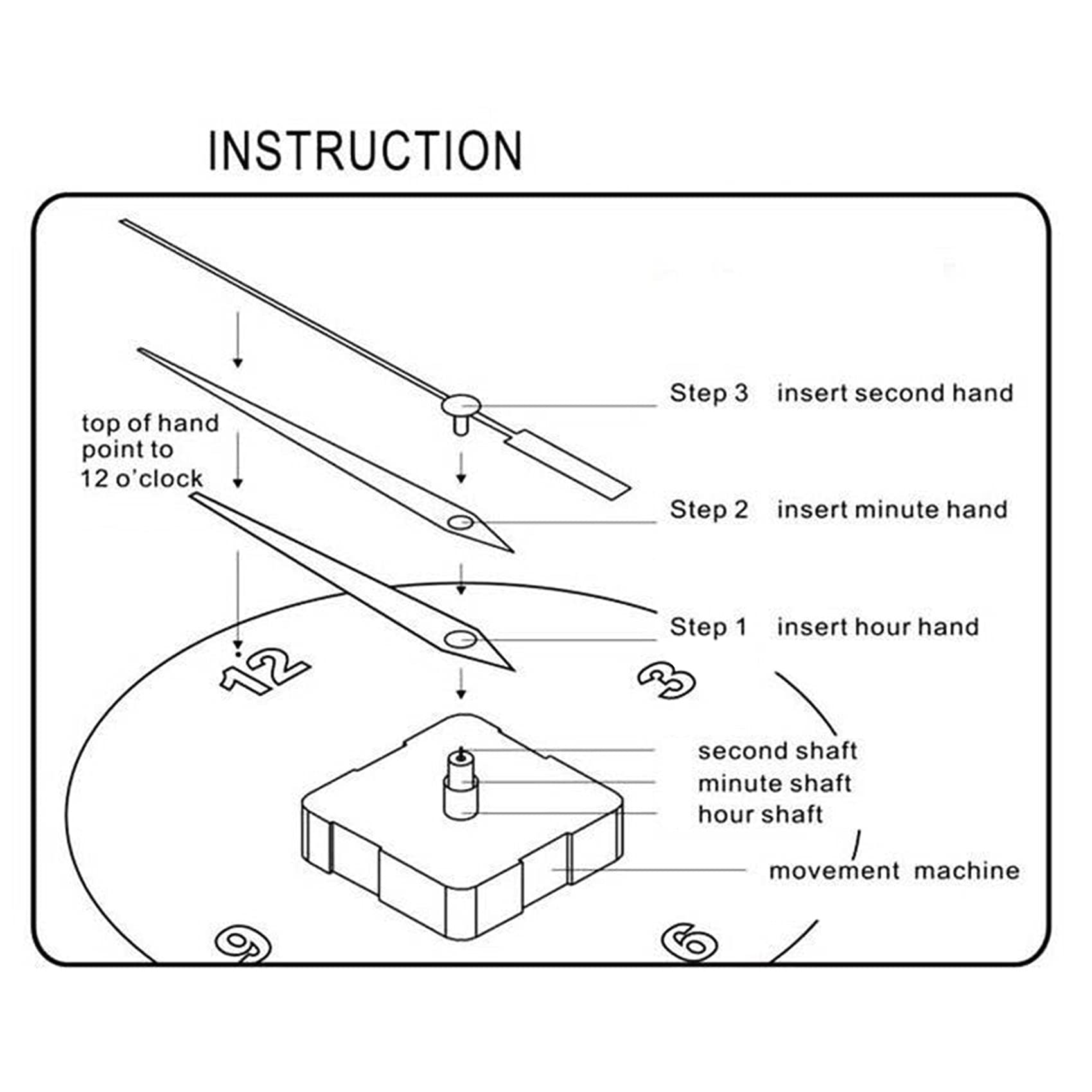 INSTRUCTION

top of hand point to 12 o'clock

Step 3 insert second hand

Step 2 insert minute hand

Step 1 insert hour hand

12

3

second shaft
minute shaft
hour shaft

movement machine

9

6