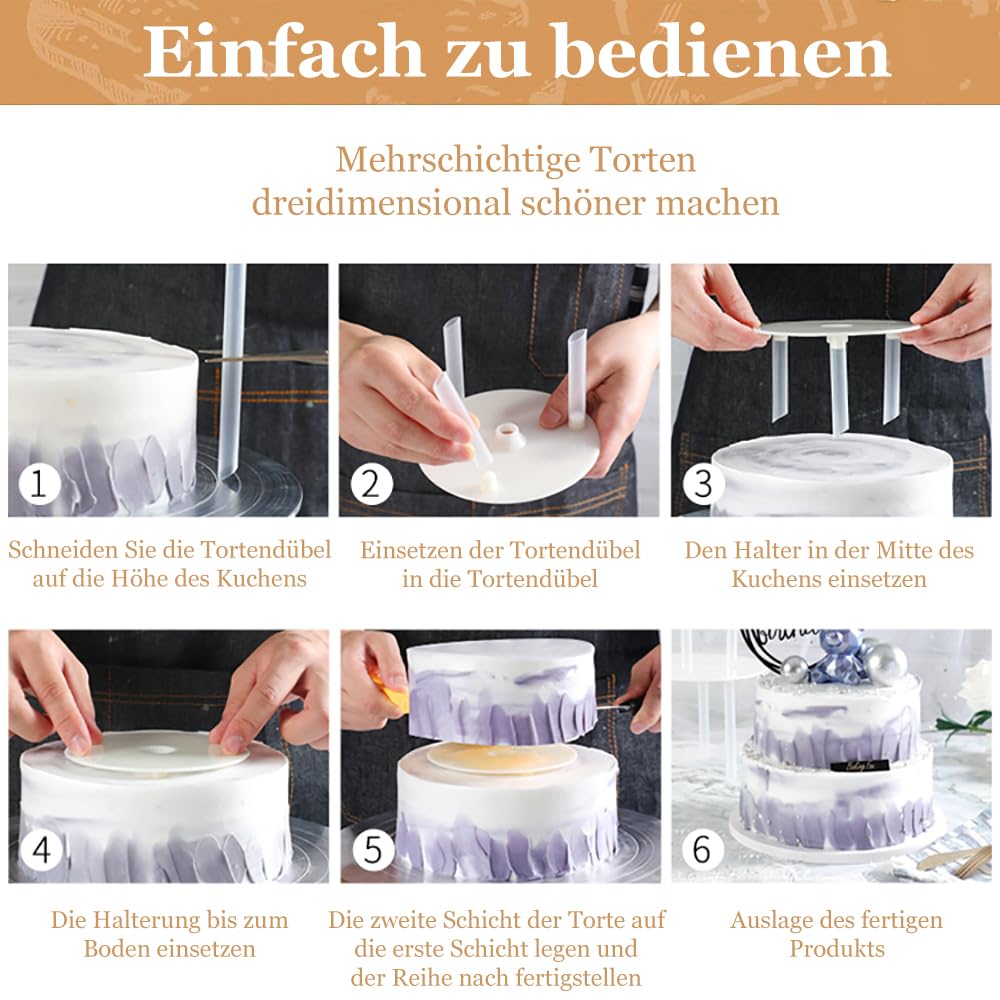 Einfach zu bedienen

Mehrschichtige Torten dreidimensional schöner machen

1

Schneiden Sie die Tortendübel auf die Höhe des Kuchens

2

Einsetzen der Tortendübel in die Tortendübel

3

Den Halter in der Mitte des Kuchens einsetzen

4

Die Halterung bis zum Boden einsetzen

5

Die zweite Schicht der Torte auf die erste Schicht legen und der Reihe nach fertigstellen

6

Auslage des fertigen Produkts