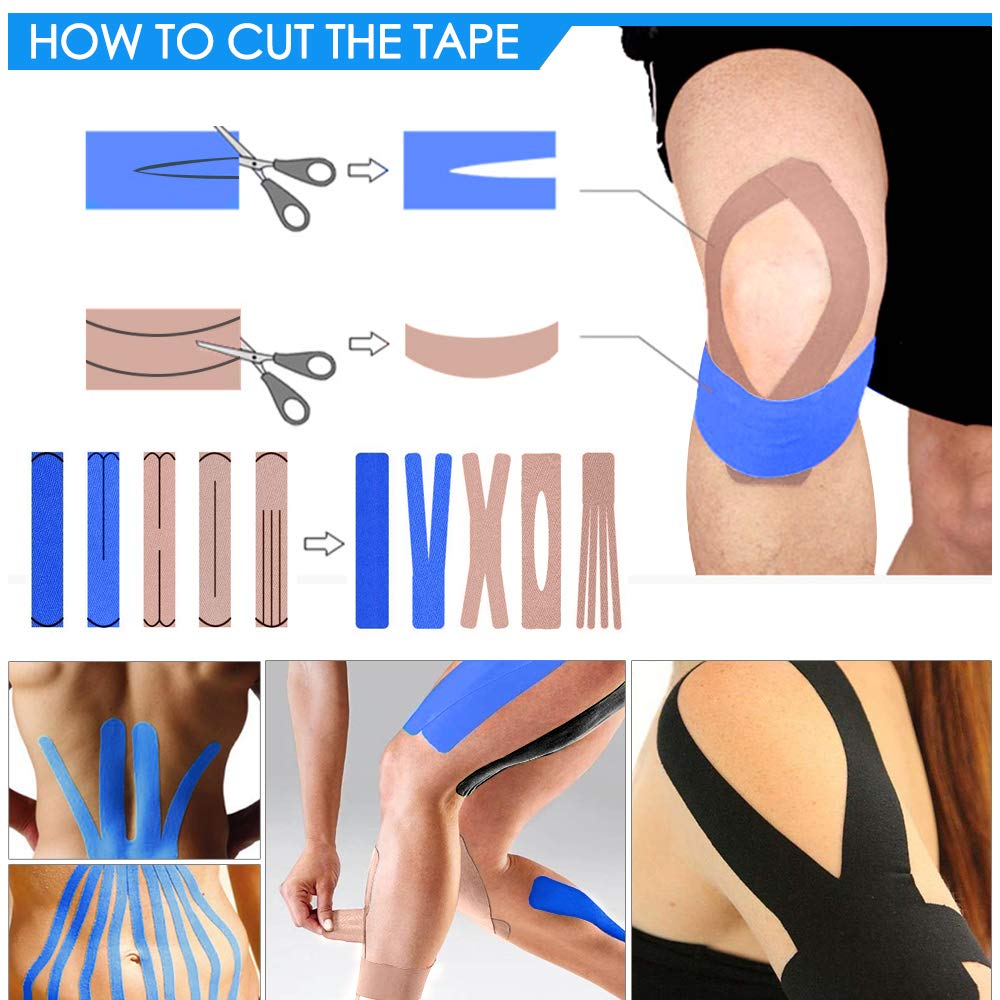 HOW TO CUT THE TAPE