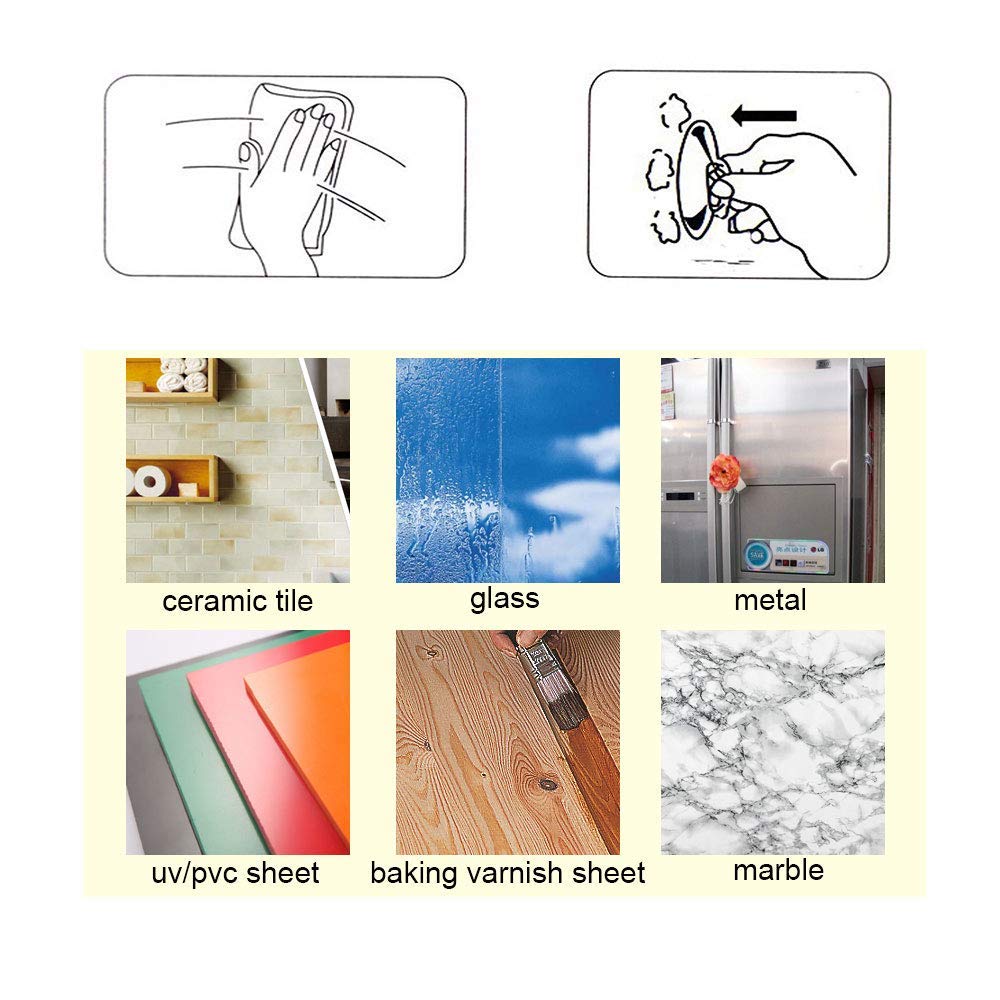 ceramic tile
glass
metal
uv/pvc sheet
baking varnish sheet
marble