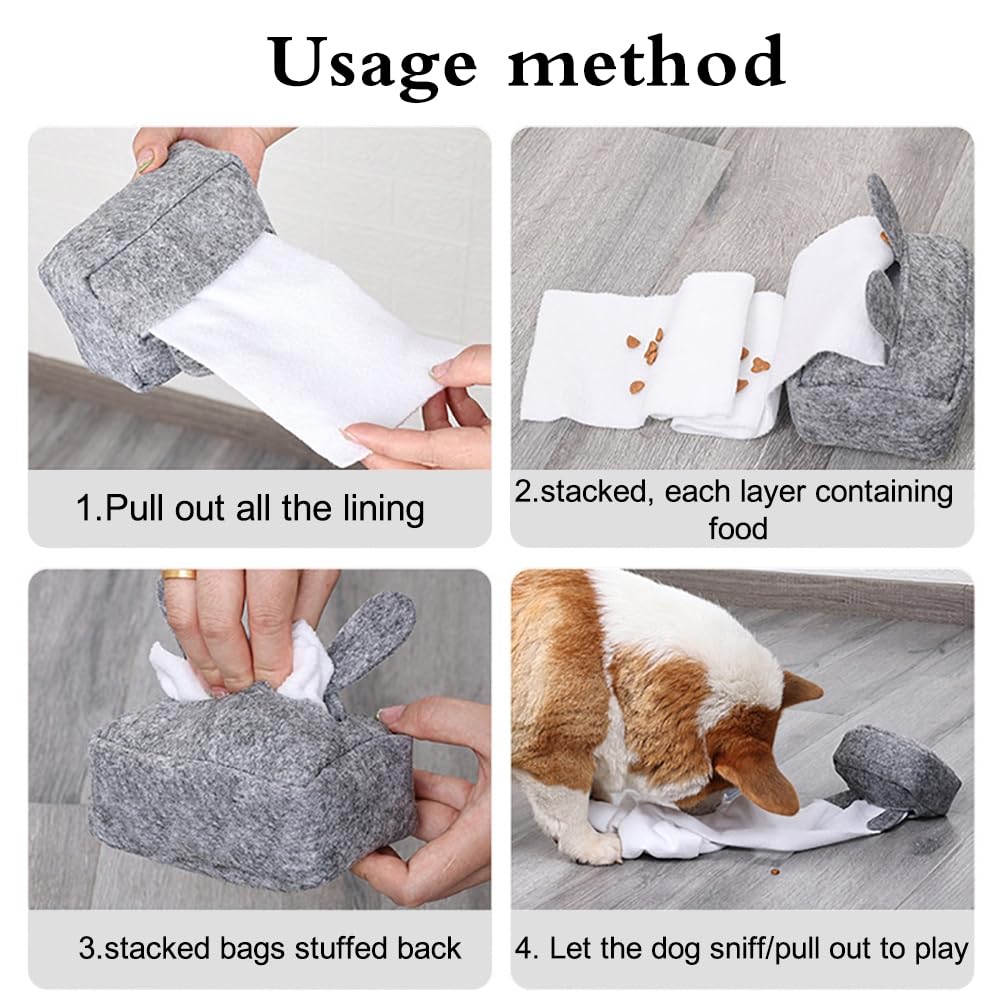 Usage method

1.Pull out all the lining

2.stacked, each layer containing food

3.stacked bags stuffed back

4. Let the dog sniff/pull out to play