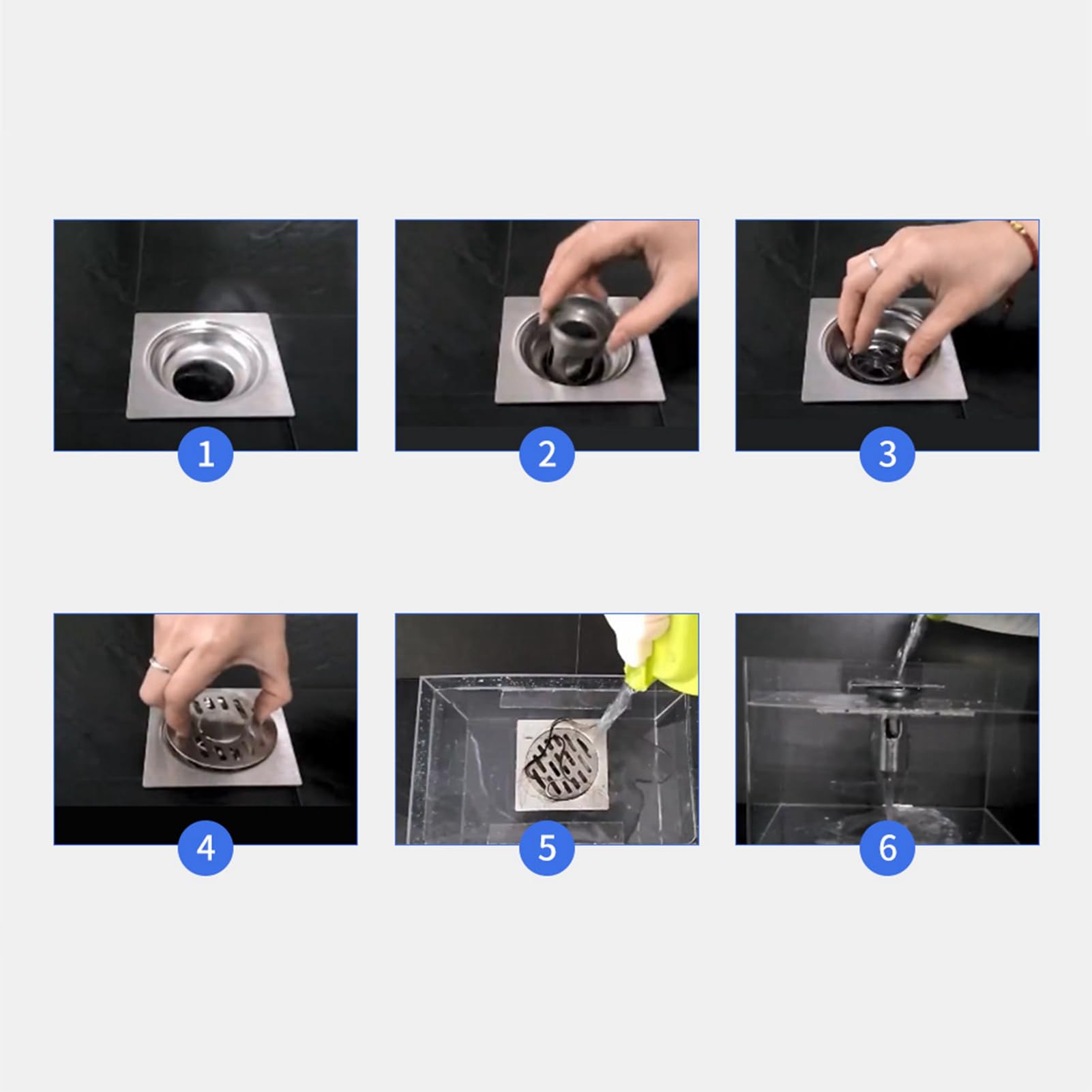 1
2
3
4
5
6