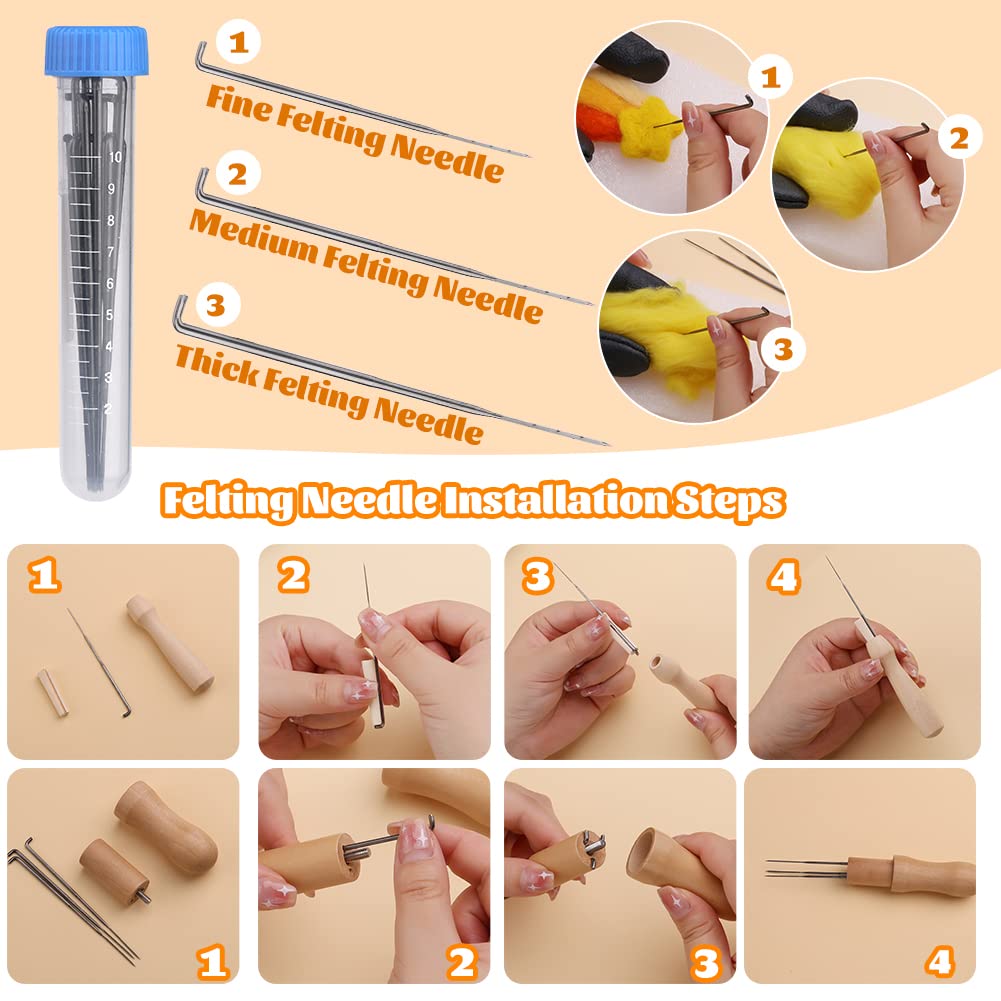 10
9
8
7
6
5
4
3
2

1
Fine Felting Needle

2
Medium Felting Needle

3
Thick Felting Needle

1
2
3

Felting Needle Installation Steps

1
2
3
4

1
2
3
4