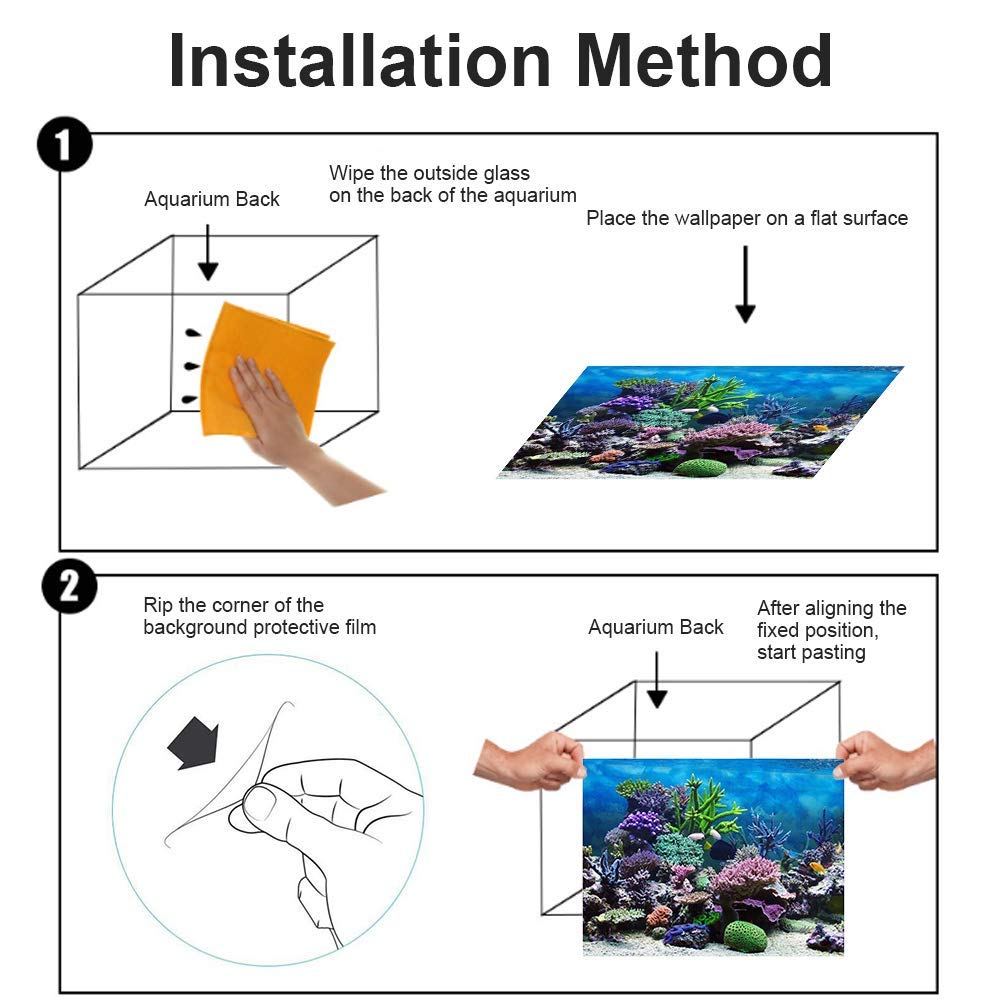 Installation Method

1

Aquarium Back

Wipe the outside glass on the back of the aquarium

Place the wallpaper on a flat surface

2

Rip the corner of the background protective film

Aquarium Back

After aligning the fixed position, start pasting