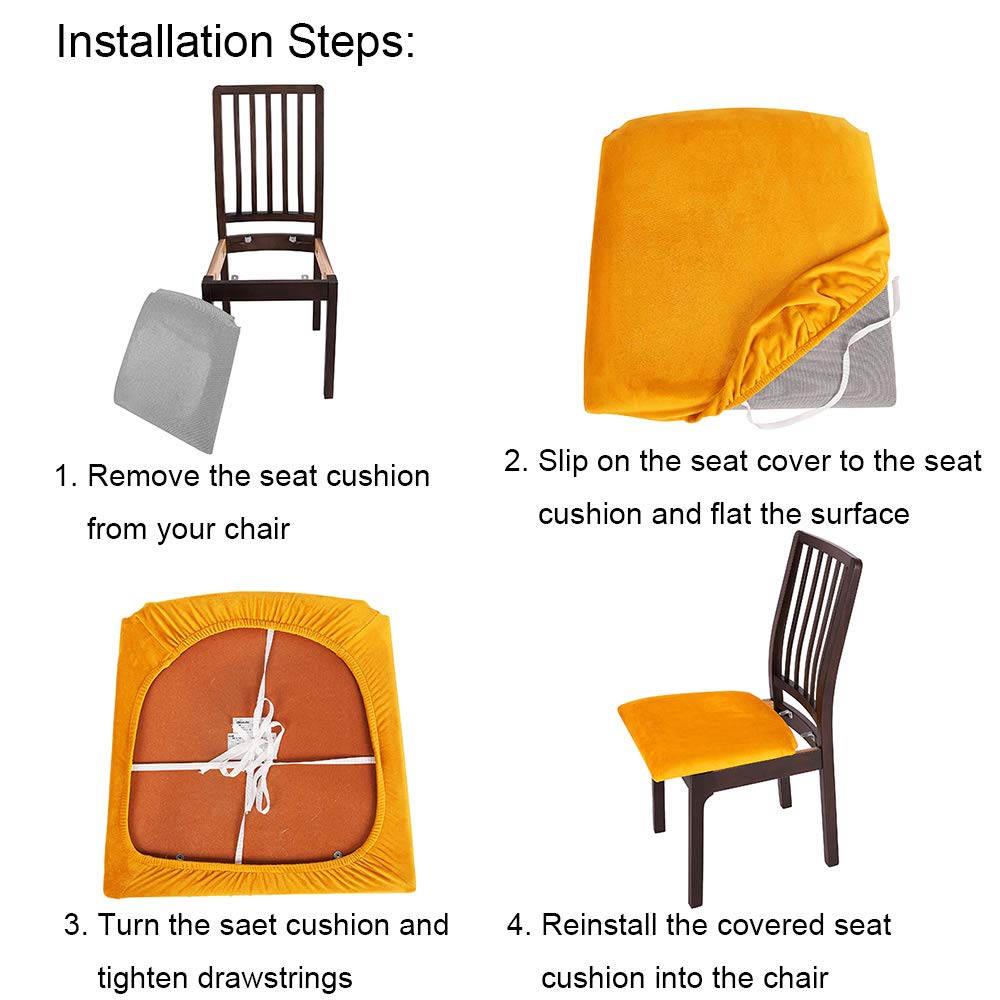 Installation Steps:

1. Remove the seat cushion from your chair

2. Slip on the seat cover to the seat cushion and flat the surface

3. Turn the saet cushion and tighten drawstrings

4. Reinstall the covered seat cushion into the chair