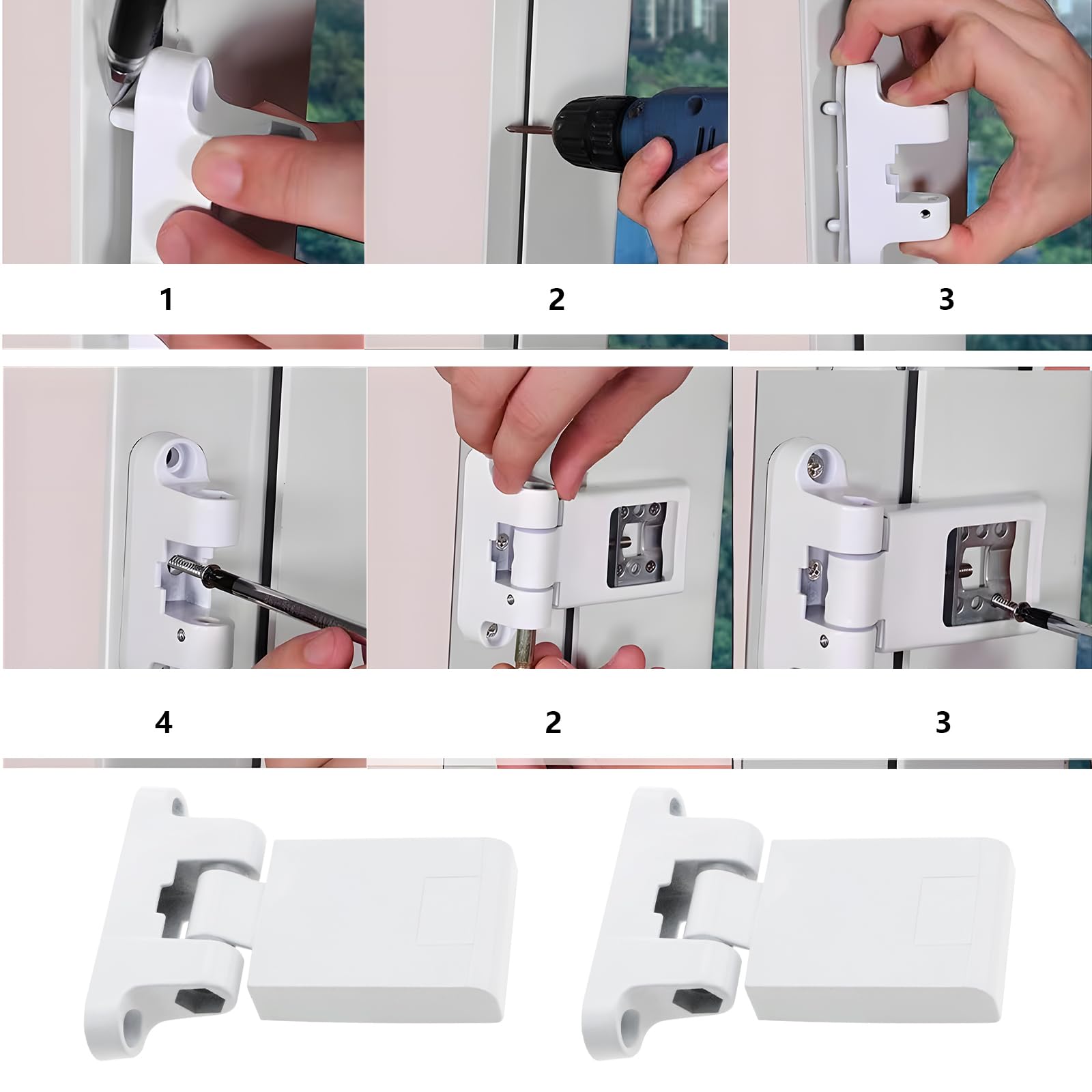 1

2

3

4

2

3