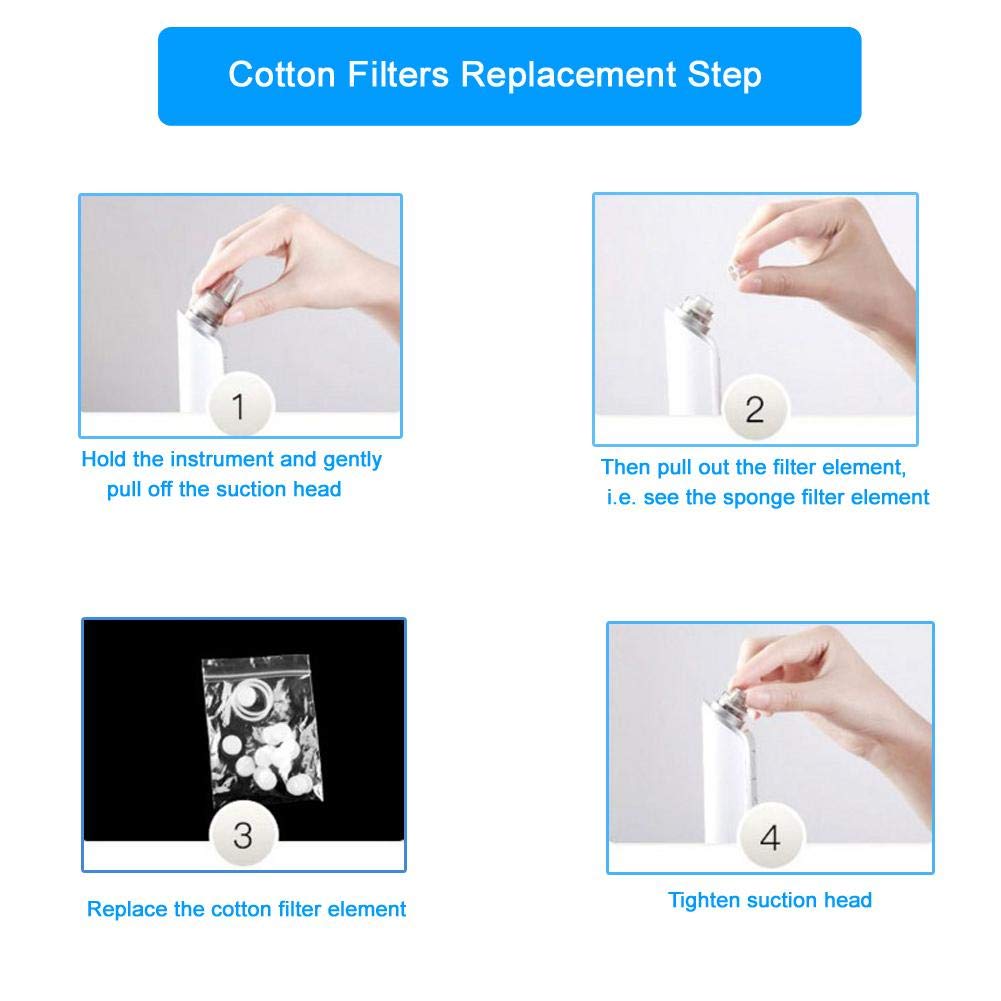 Cotton Filters Replacement Step

1

Hold the instrument and gently pull off the suction head

2

Then pull out the filter element, i.e. see the sponge filter element

3

Replace the cotton filter element

4

Tighten suction head