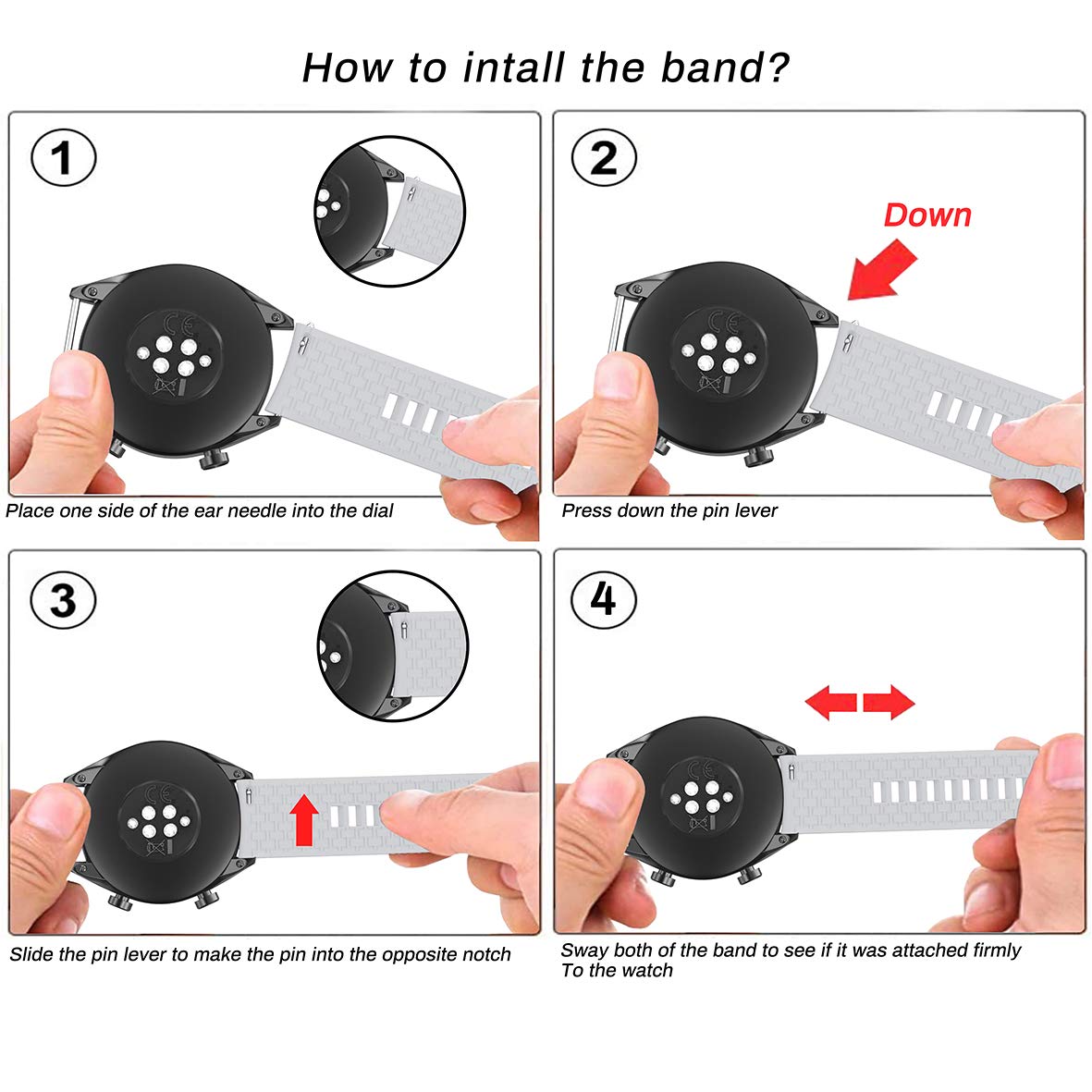 How to intall the band?

1

Place one side of the ear needle into the dial

2

Down

Press down the pin lever

3

Slide the pin lever to make the pin into the opposite notch

4

Sway both of the band to see if it was attached firmly
To the watch