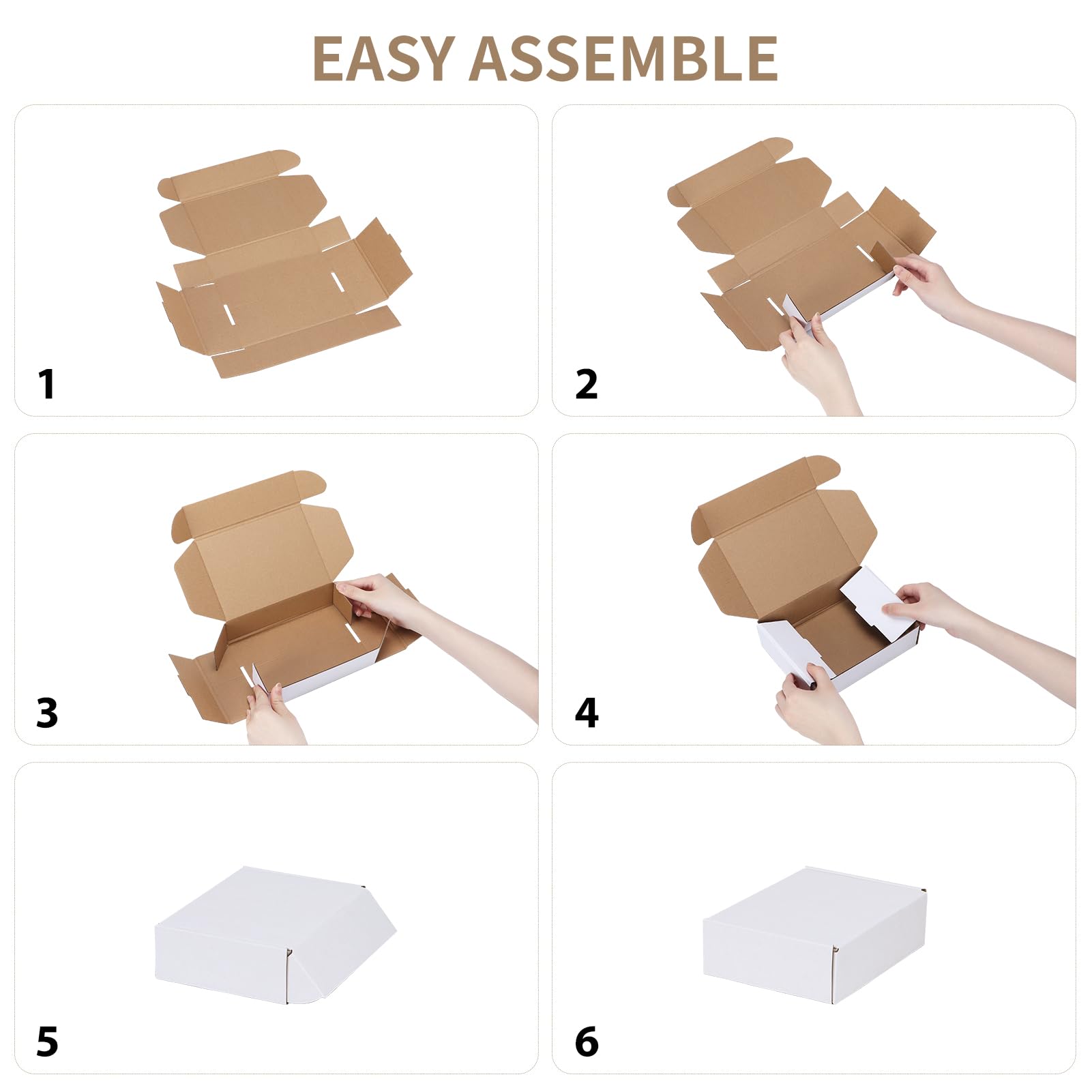 EASY ASSEMBLE

1

2

3

4

5

6