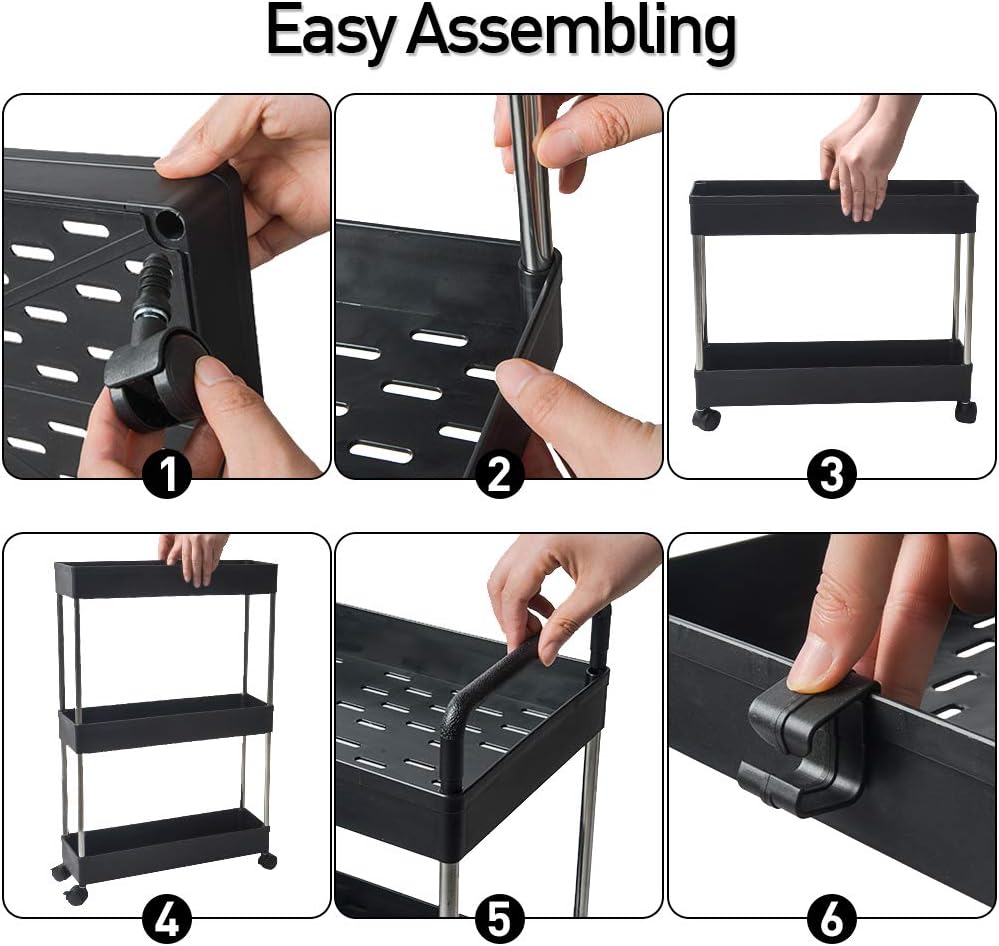 Easy Assembling

1

2

3

4

5

6