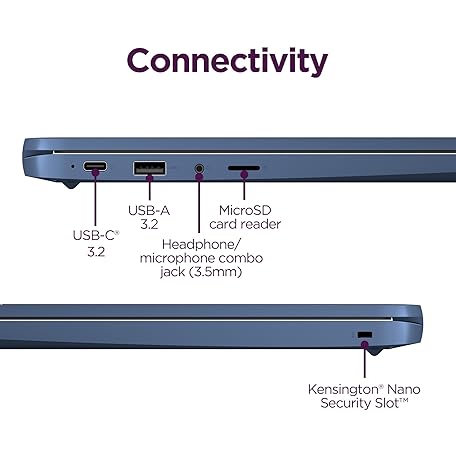 Connectivity

USB-C® 3.2

USB-A 3.2

Headphone/ microphone combo jack (3.5mm)

MicroSD card reader

Kensington® Nano Security Slot™