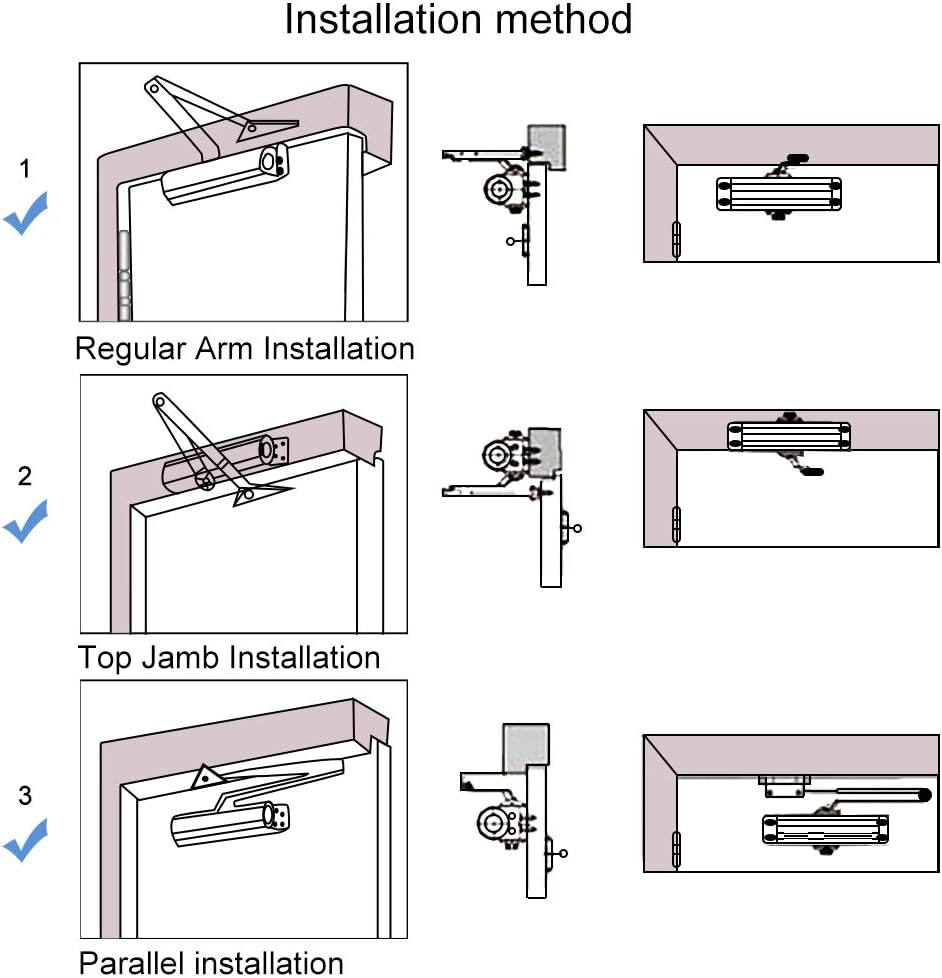 Installation method

1

Regular Arm Installation

2

Top Jamb Installation

3

Parallel installation