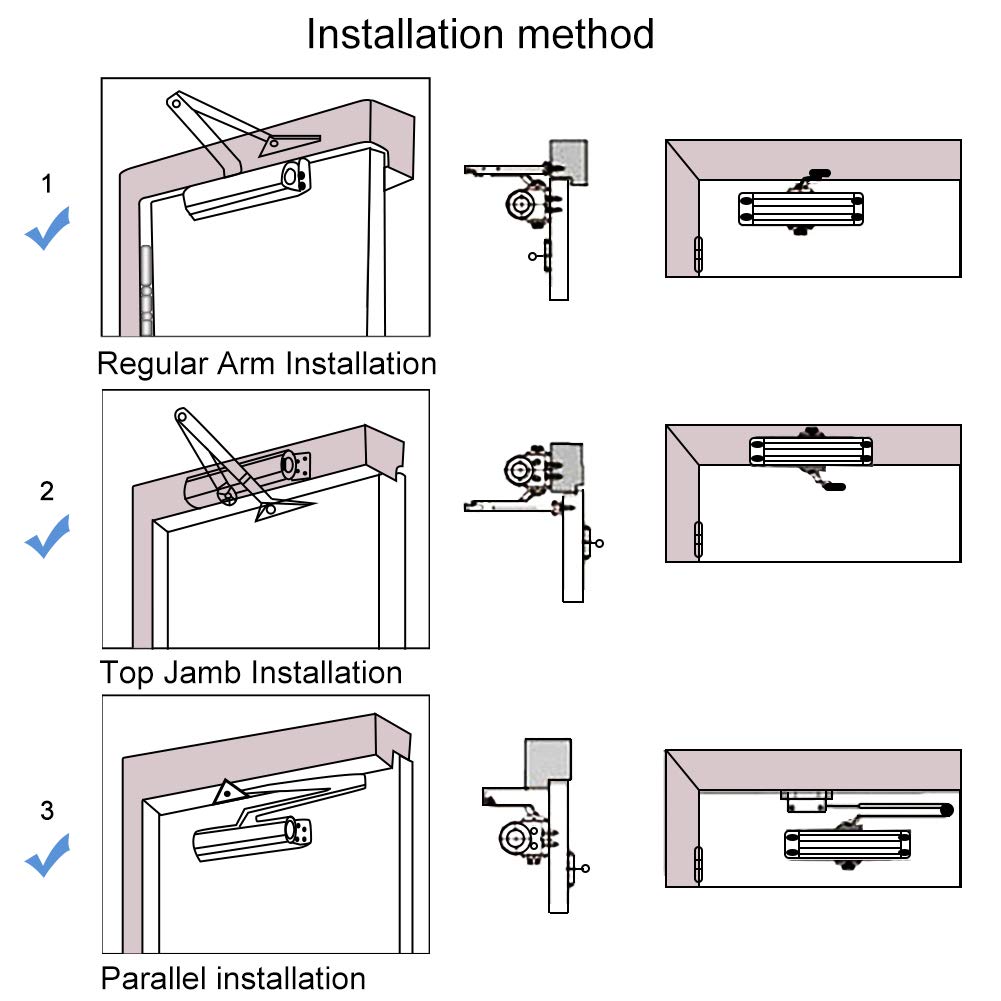 Installation method

1

Regular Arm Installation

2

Top Jamb Installation

3

Parallel installation