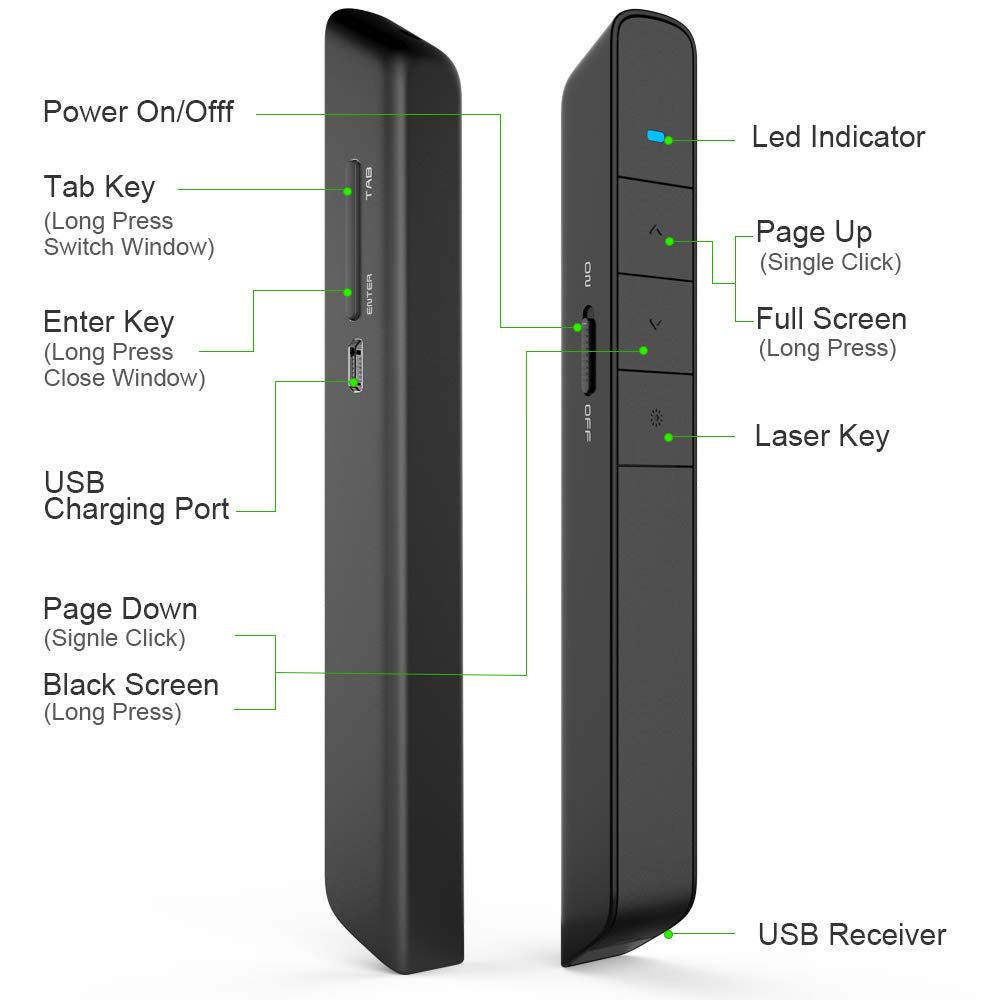 Power On/Offf

Tab Key
(Long Press Switch Window)

TAB

ENTER

Enter Key
(Long Press Close Window)

USB
Charging Port

Page Down
(Signle Click)

Black Screen
(Long Press)

ON

OFF

Led Indicator

Page Up
(Single Click)

Full Screen
(Long Press)

Laser Key

USB Receiver