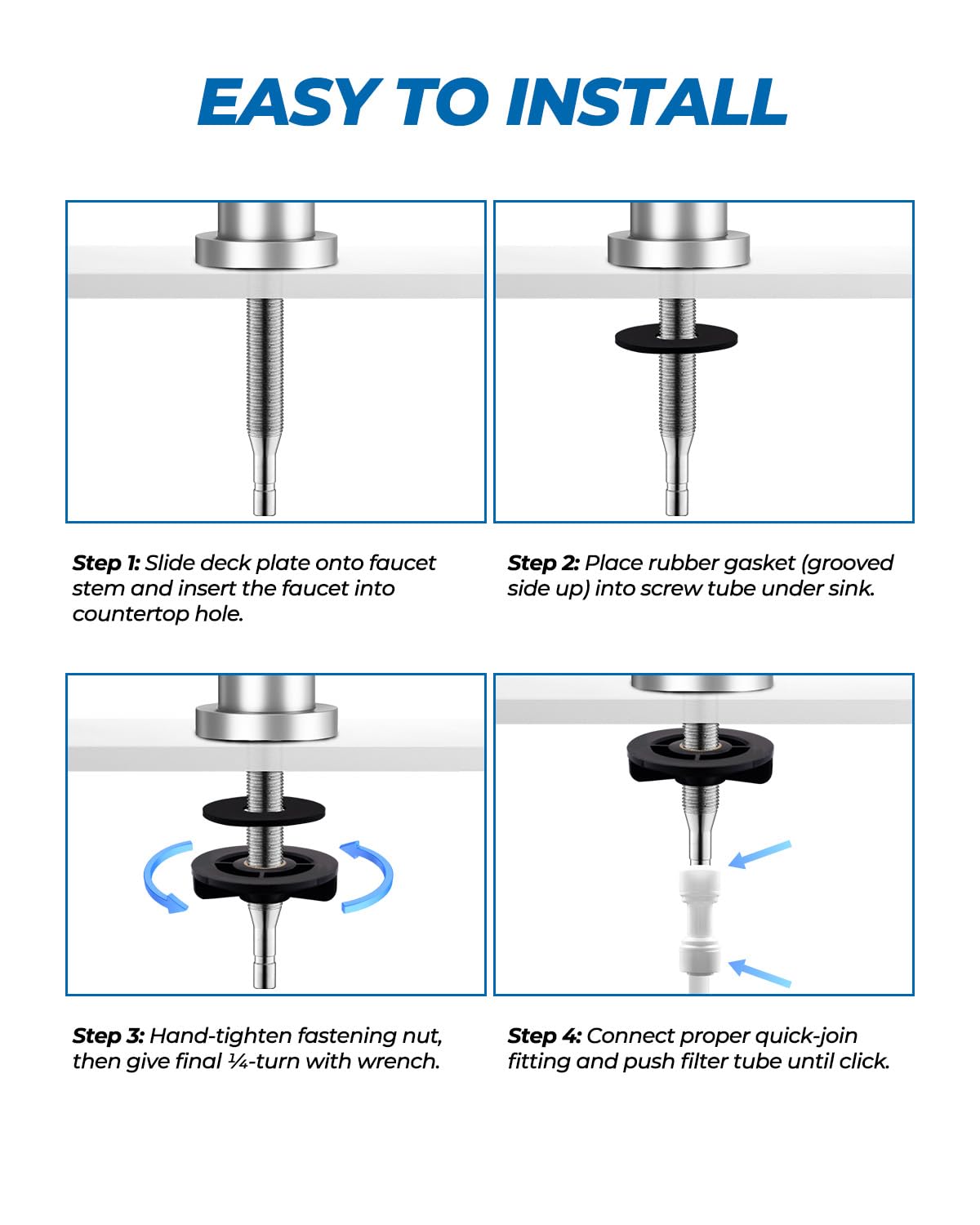 EASY TO INSTALL

Step 1: Slide deck plate onto faucet stem and insert the faucet into countertop hole.

Step 2: Place rubber gasket (grooved side up) into screw tube under sink.

Step 3: Hand-tighten fastening nut, then give final ¼-turn with wrench.

Step 4: Connect proper quick-join fitting and push filter tube until click.