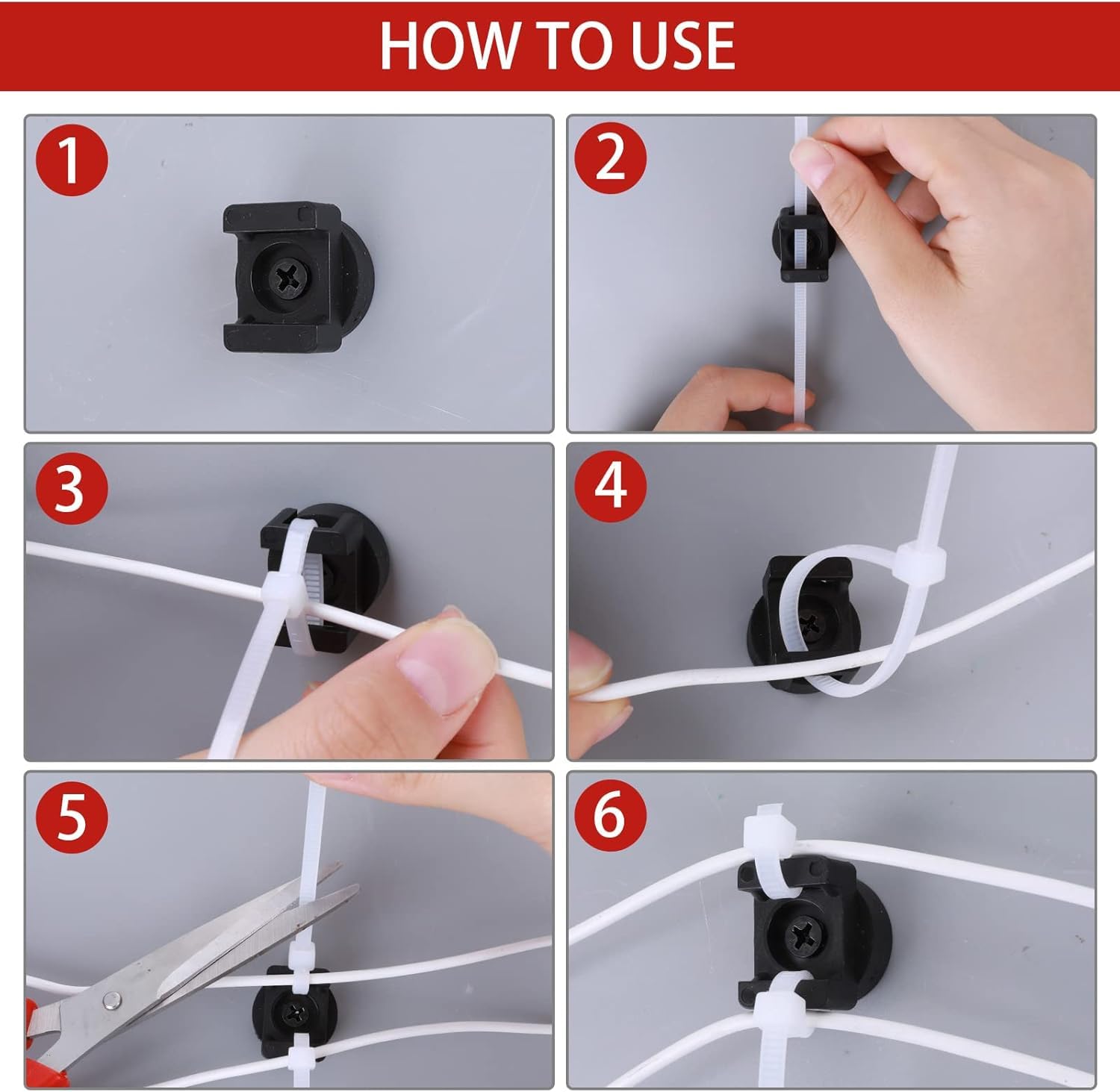 HOW TO USE

1

2

3

4

5

6