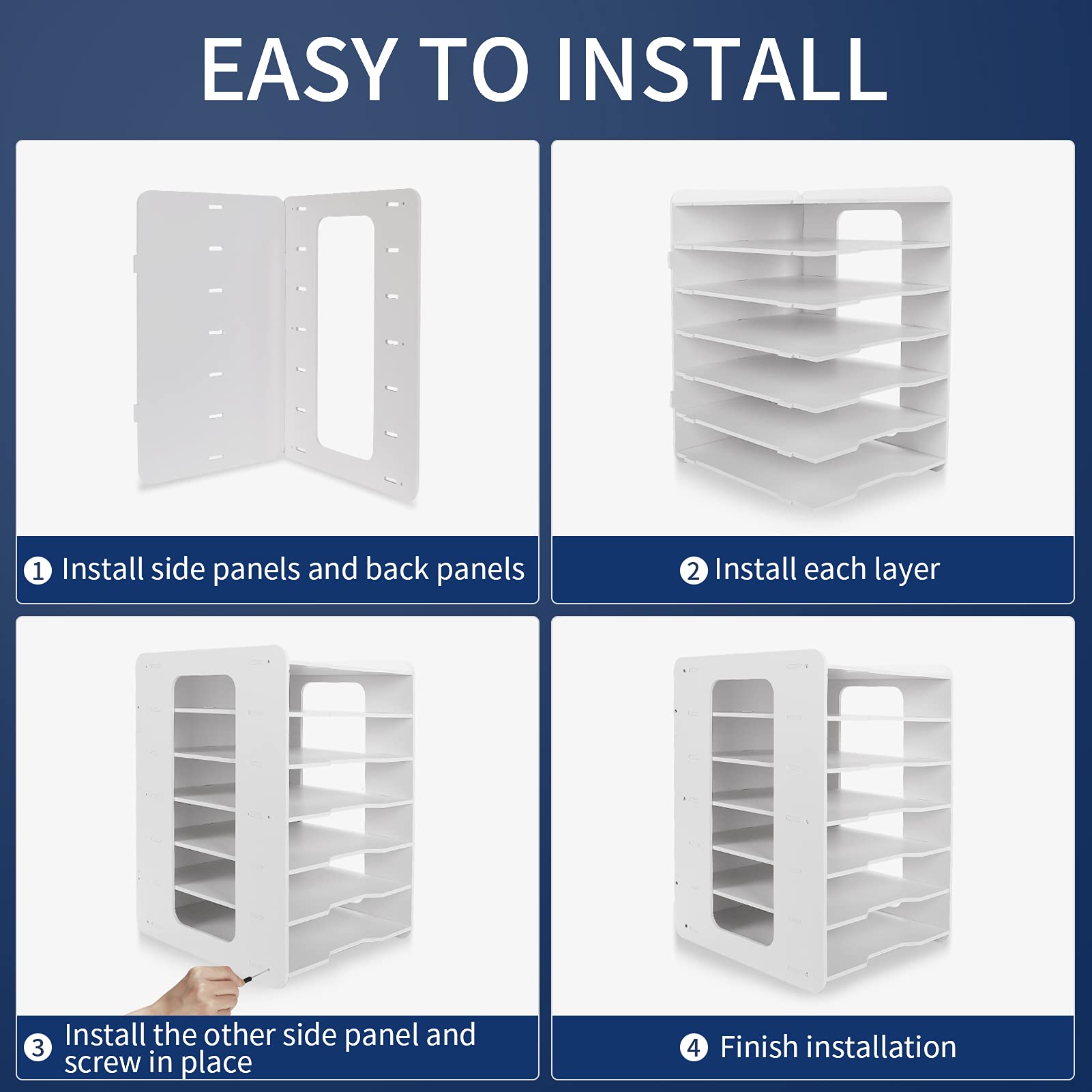 EASY TO INSTALL

1 Install side panels and back panels

2 Install each layer

3 Install the other side panel and screw in place

4 Finish installation