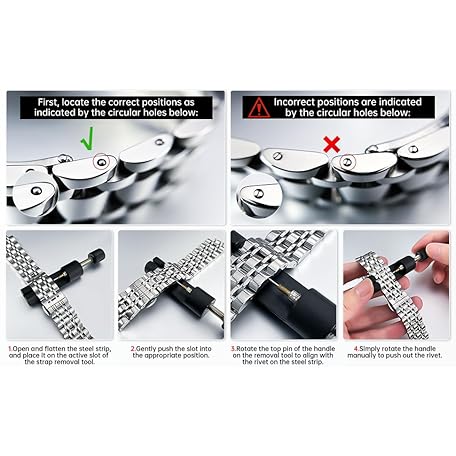 First, locate the correct positions as indicated by the circular holes below:

Incorrect positions are indicated by the circular holes below:

1.Open and flatten the steel strip, and place it on the active slot of the strap removal tool.

2.Gently push the slot into the appropriate position.

3.Rotate the top pin of the handle on the removal tool to align with the rivet on the steel strip.

4.Simply rotate the handle manually to push out the rivet.