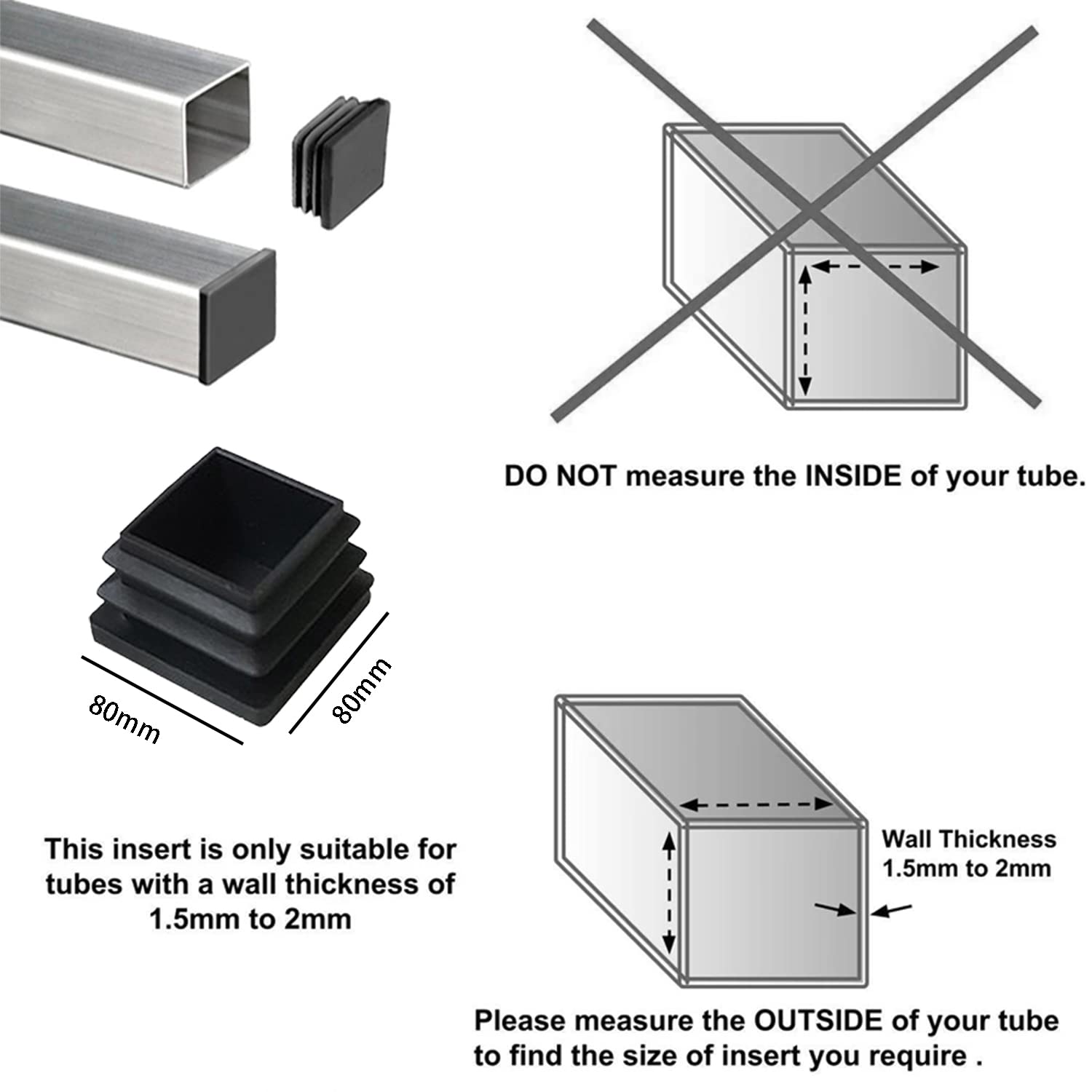 DO NOT measure the INSIDE of your tube.

80mm

80mm

This insert is only suitable for tubes with a wall thickness of 1.5mm to 2mm

Wall Thickness
1.5mm to 2mm

Please measure the OUTSIDE of your tube to find the size of insert you require .