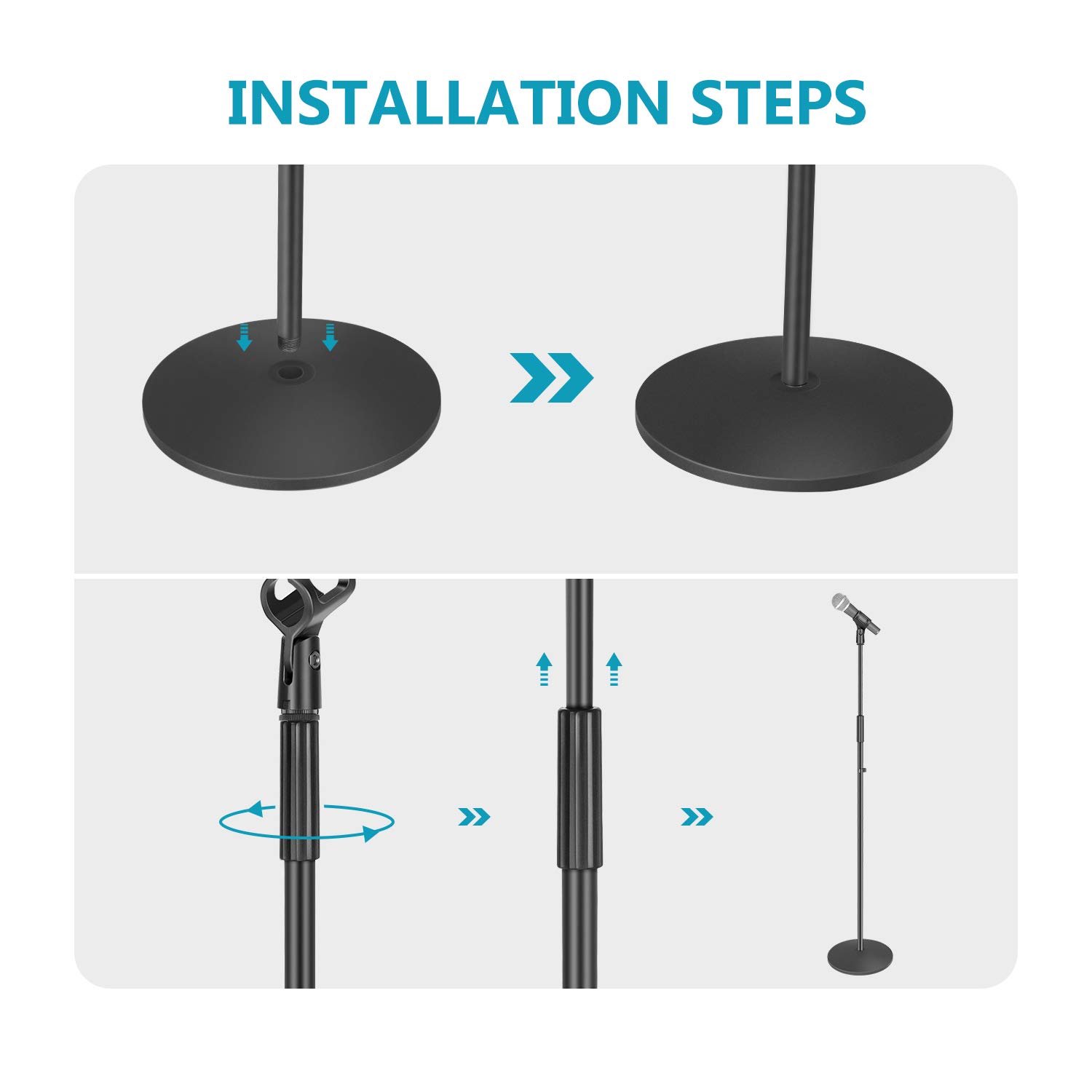 INSTALLATION STEPS