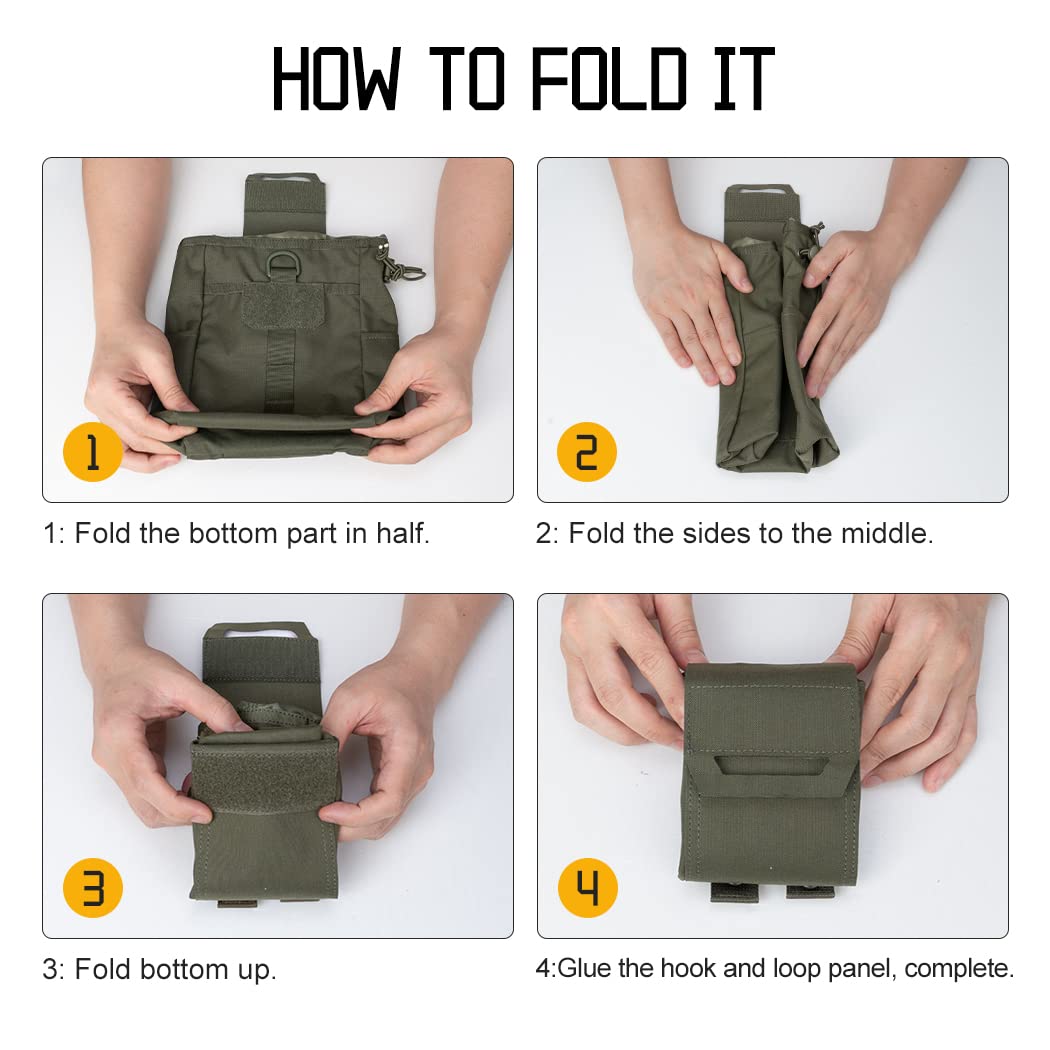 HOW TO FOLD IT

1

1: Fold the bottom part in half.

2

2: Fold the sides to the middle.

3

3: Fold bottom up.

4

4:Glue the hook and loop panel, complete.