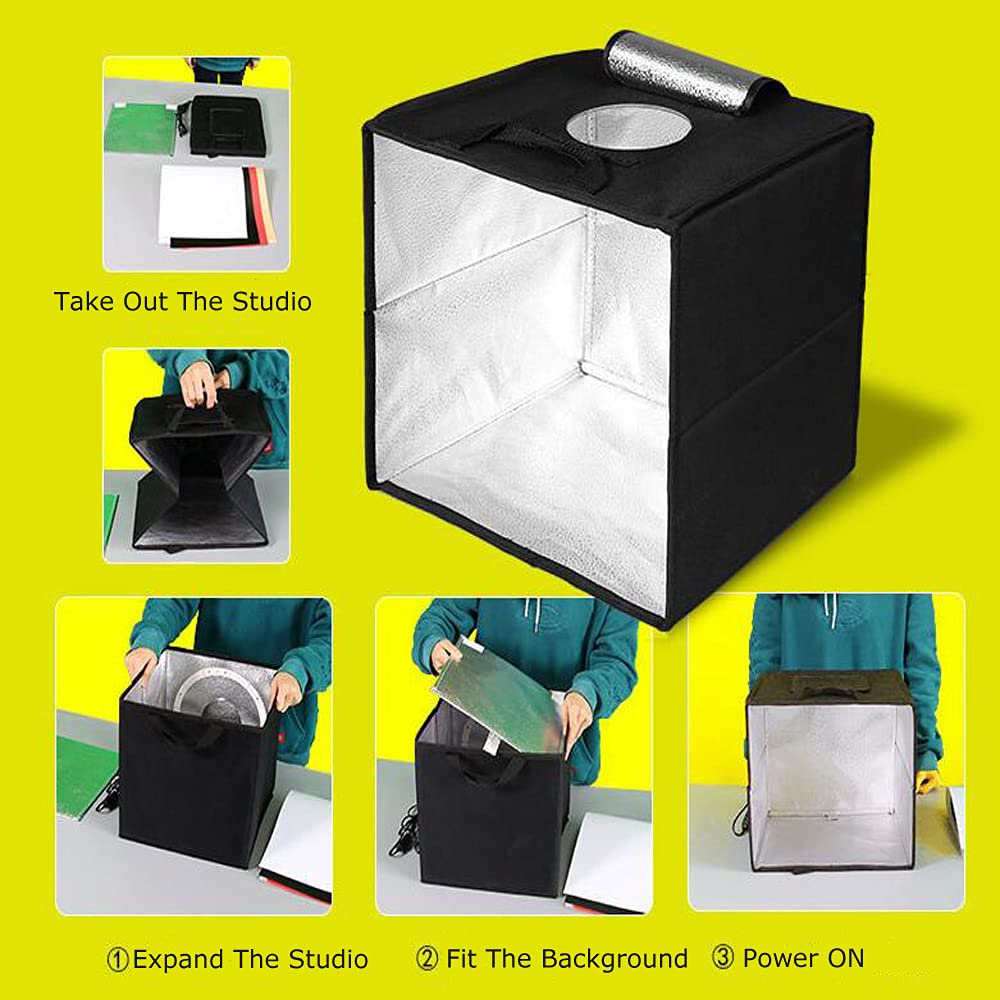 Take Out The Studio

①Expand The Studio ② Fit The Background ③ Power ON