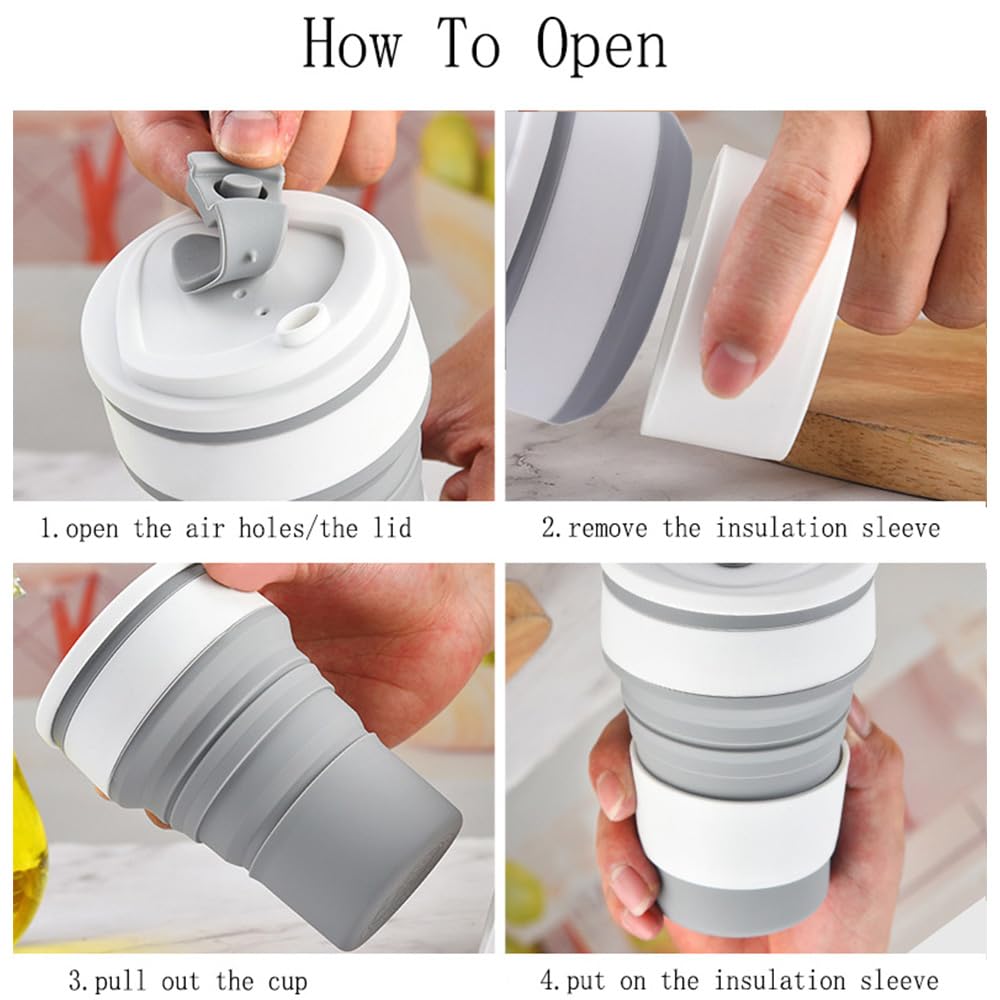 How To Open

1.open the air holes/the lid

2.remove the insulation sleeve

3.pull out the cup

4.put on the insulation sleeve