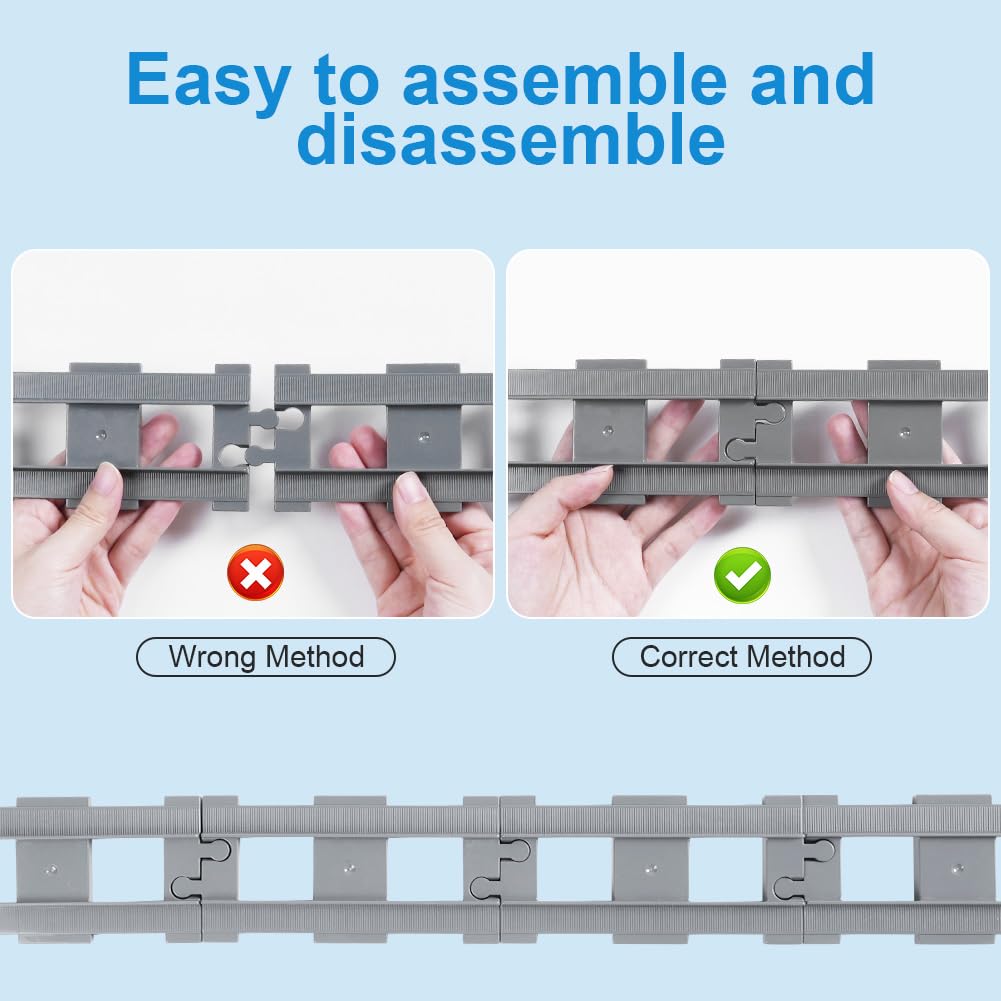 Easy to assemble and disassemble

Wrong Method

Correct Method