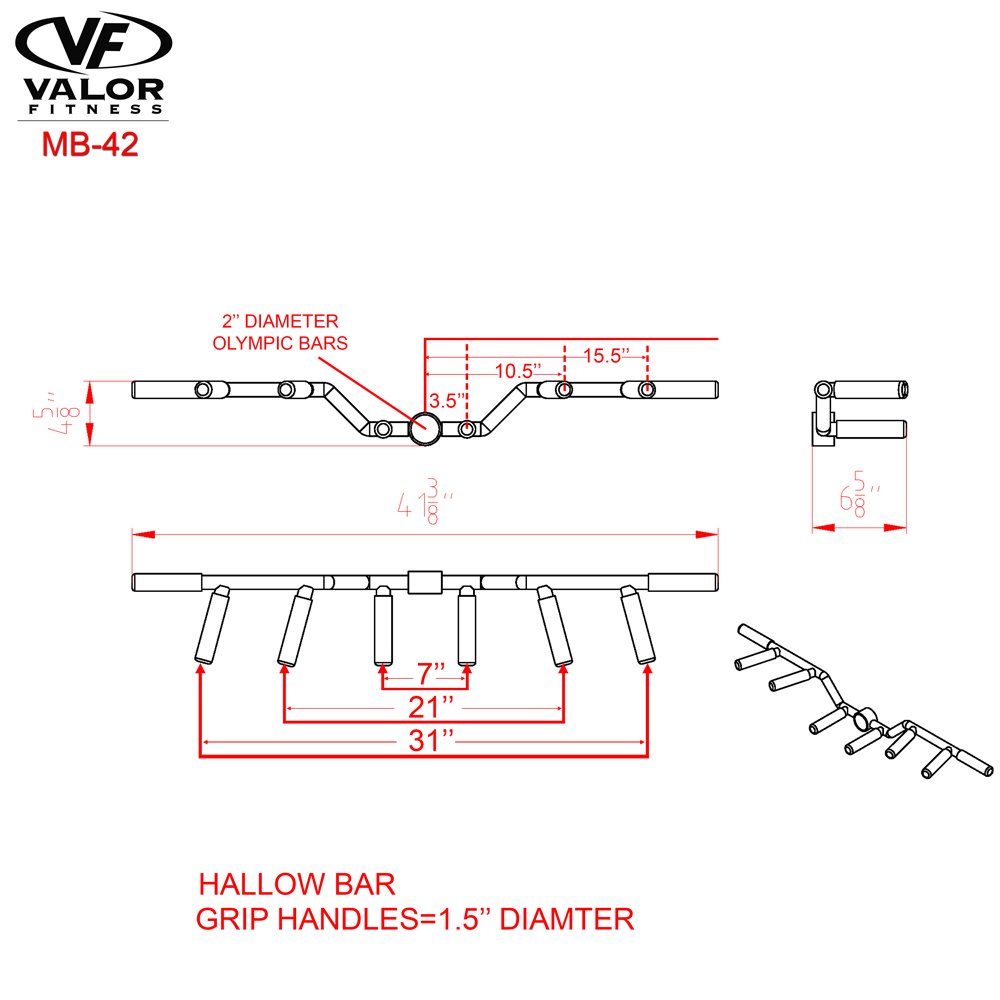 VF
VALOR
FITNESS
MB-42

2" DIAMETER
OLYMPIC BARS

15.5"
10.5"
3.5"

$4\frac{5}{8}$"

$6\frac{5}{8}$"

$41\frac{3}{8}$"

7"
21"
31"

HALLOW BAR
GRIP HANDLES=1.5" DIAMTER